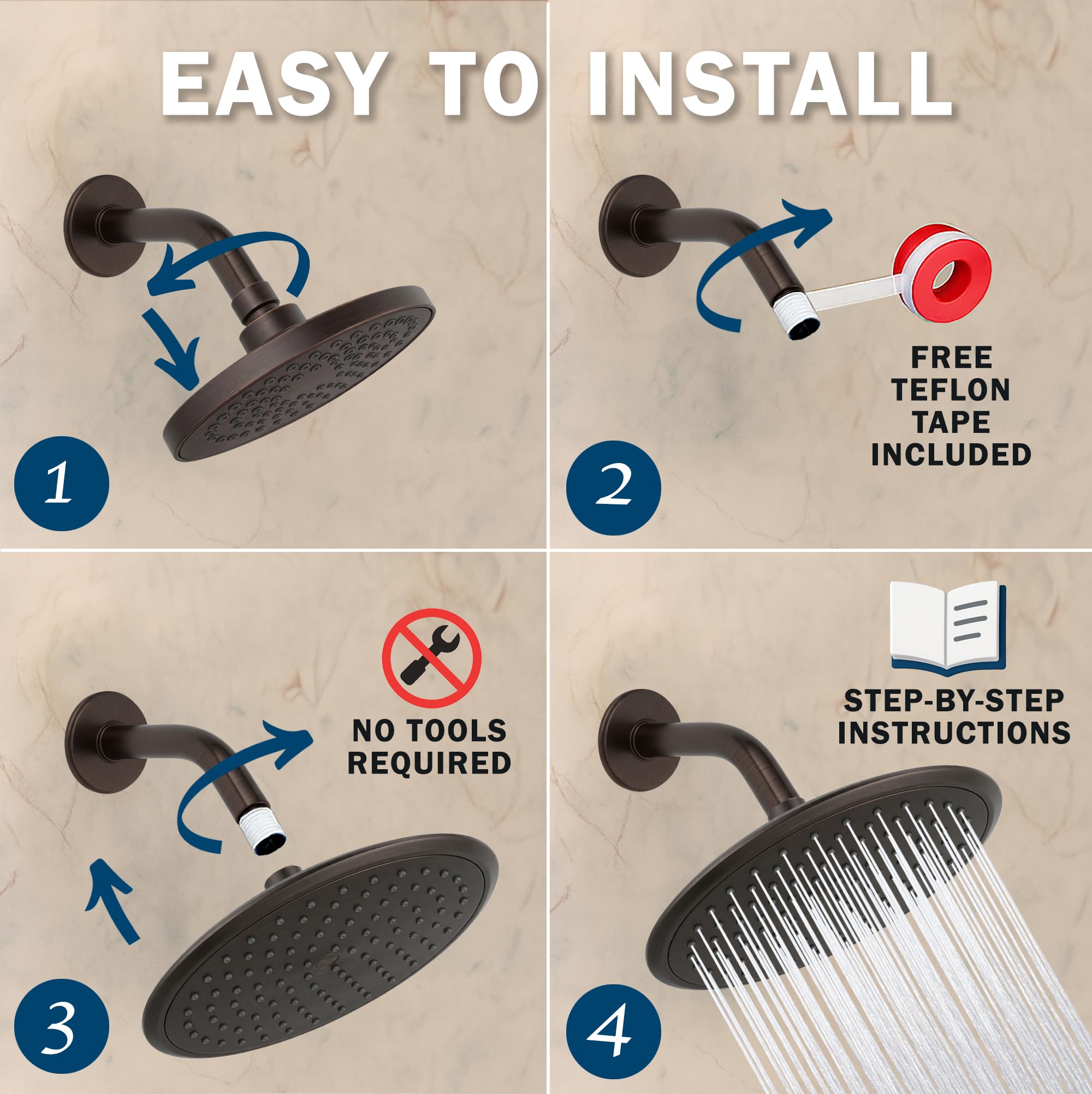 EASY TO INSTALL

1

FREE TEFLON TAPE INCLUDED

2

NO TOOLS REQUIRED

3

STEP-BY-STEP INSTRUCTIONS

4