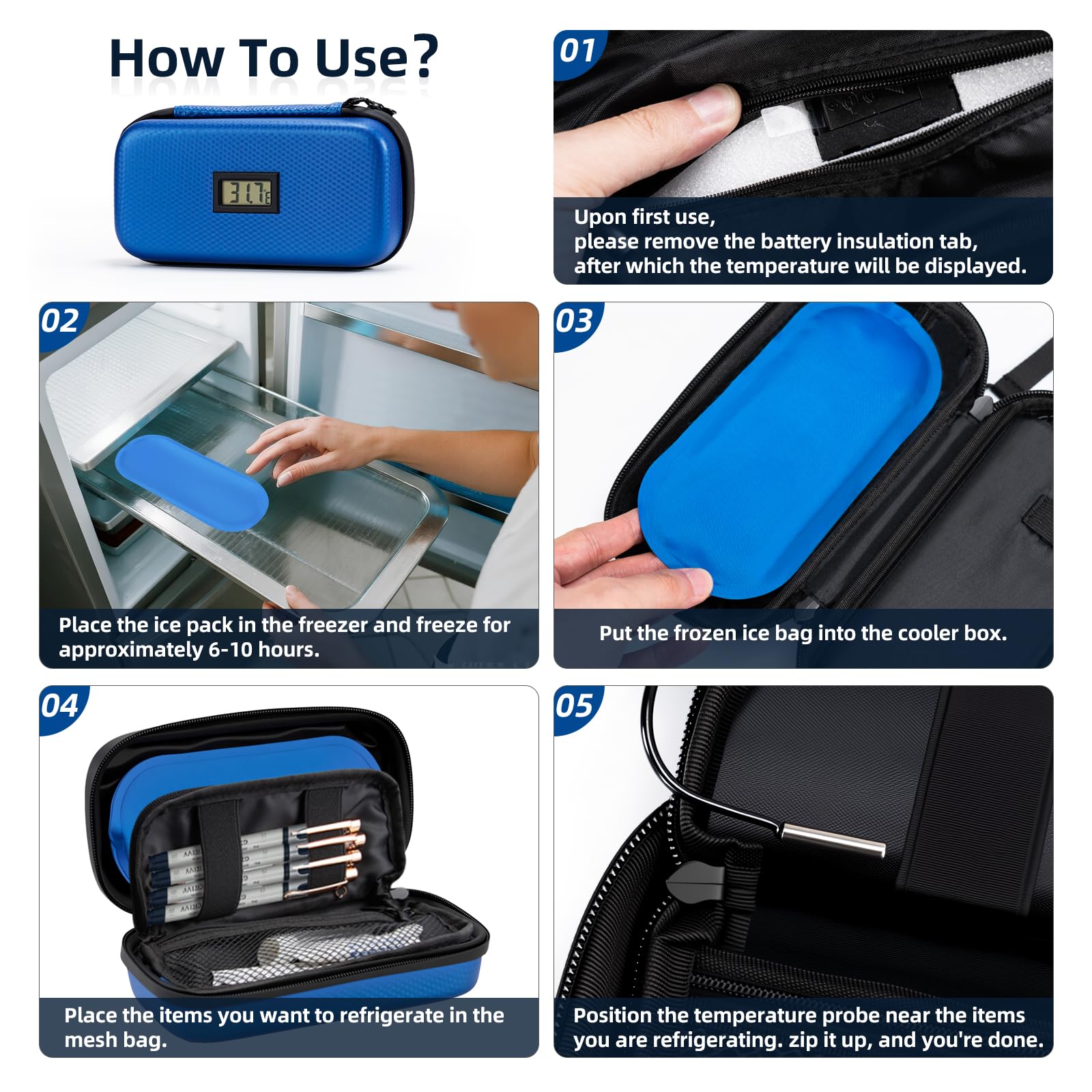 How To Use?

31.7℃

01

Upon first use,
please remove the battery insulation tab,
after which the temperature will be displayed.

02

Place the ice pack in the freezer and freeze for approximately 6-10 hours.

03

Put the frozen ice bag into the cooler box.

04

Place the items you want to refrigerate in the mesh bag.

05

Position the temperature probe near the items you are refrigerating. zip it up, and you're done.