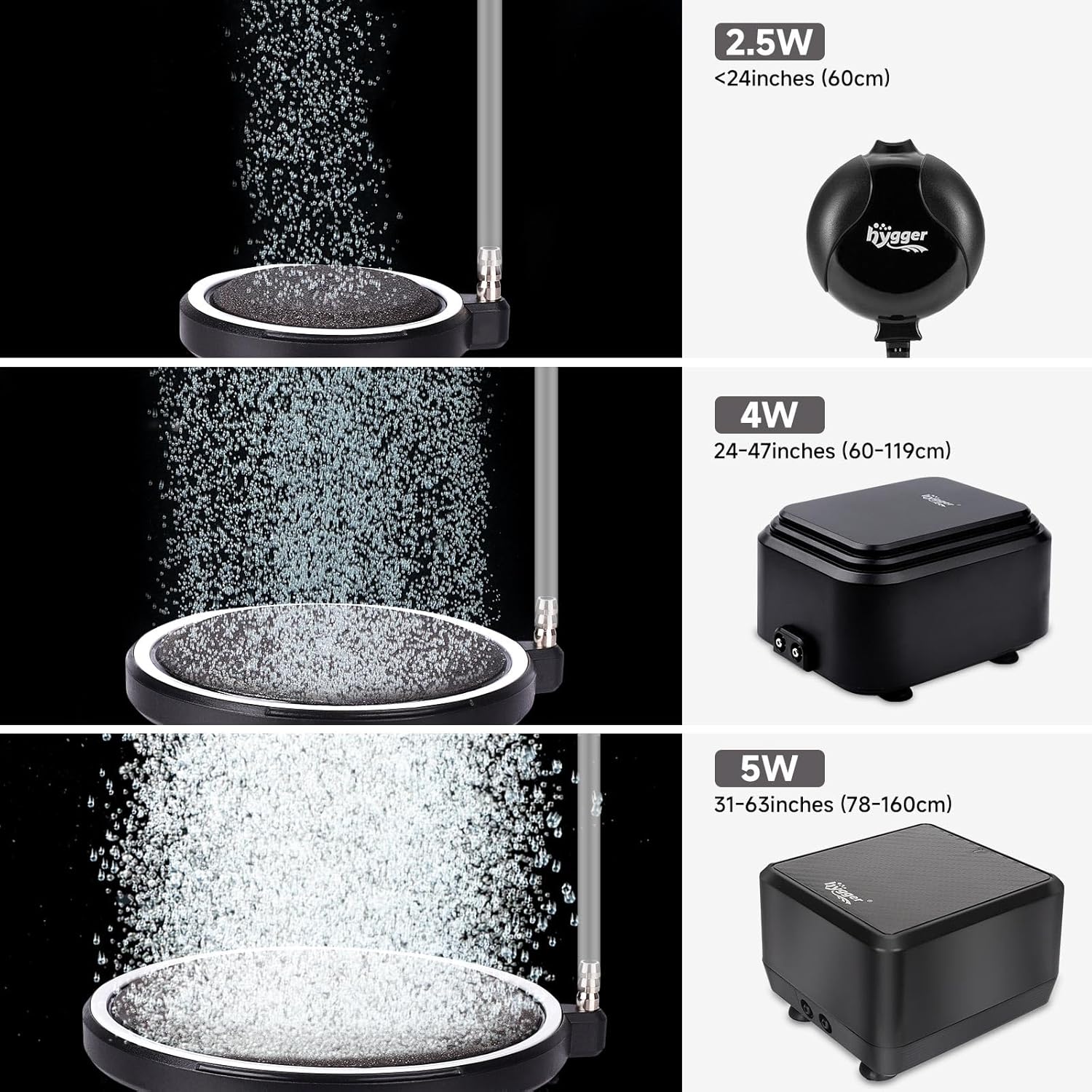 2.5W
<24inches (60cm)

hygger

4W
24-47inches (60-119cm)

hygger

5W
31-63inches (78-160cm)

hygger