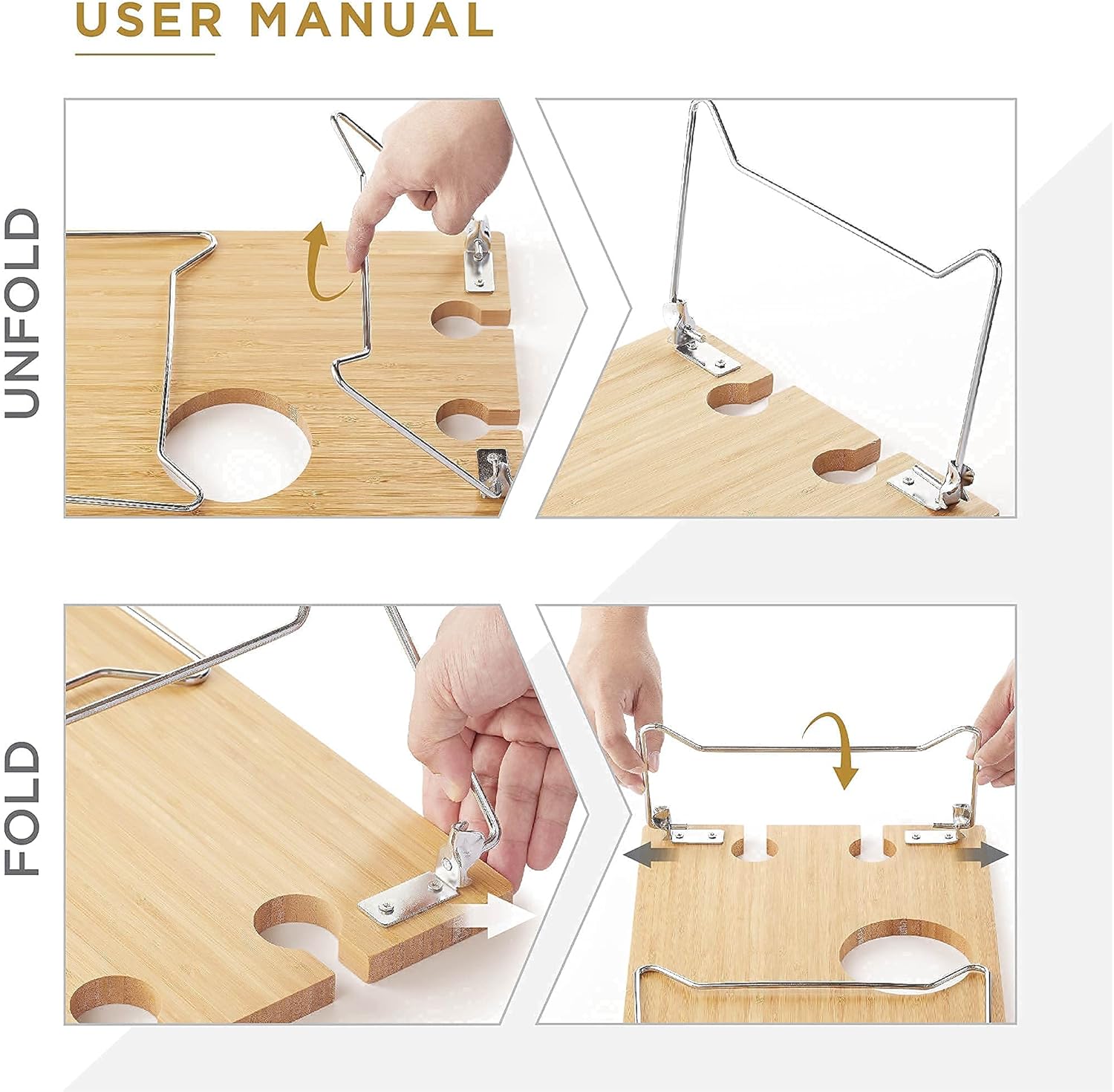 USER MANUAL

UNFOLD

FOLD