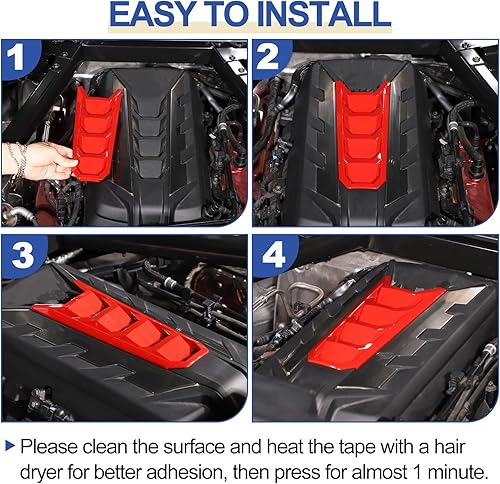 EASY TO INSTALL

1

2

3

4

Please clean the surface and heat the tape with a hair dryer for better adhesion, then press for almost 1 minute.