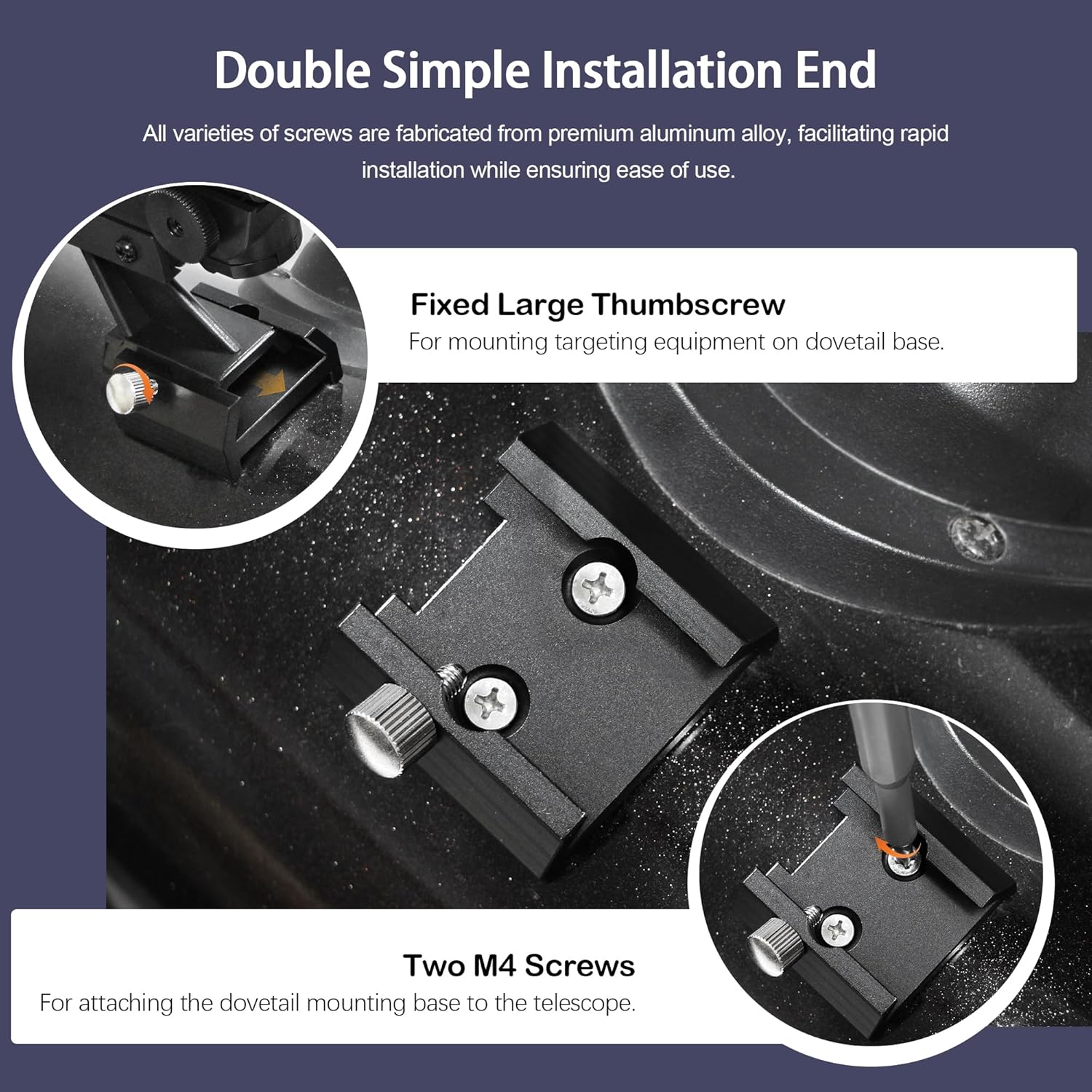 Double Simple Installation End

All varieties of screws are fabricated from premium aluminum alloy, facilitating rapid installation while ensuring ease of use.

Fixed Large Thumbscrew
For mounting targeting equipment on dovetail base.

Two M4 Screws
For attaching the dovetail mounting base to the telescope.