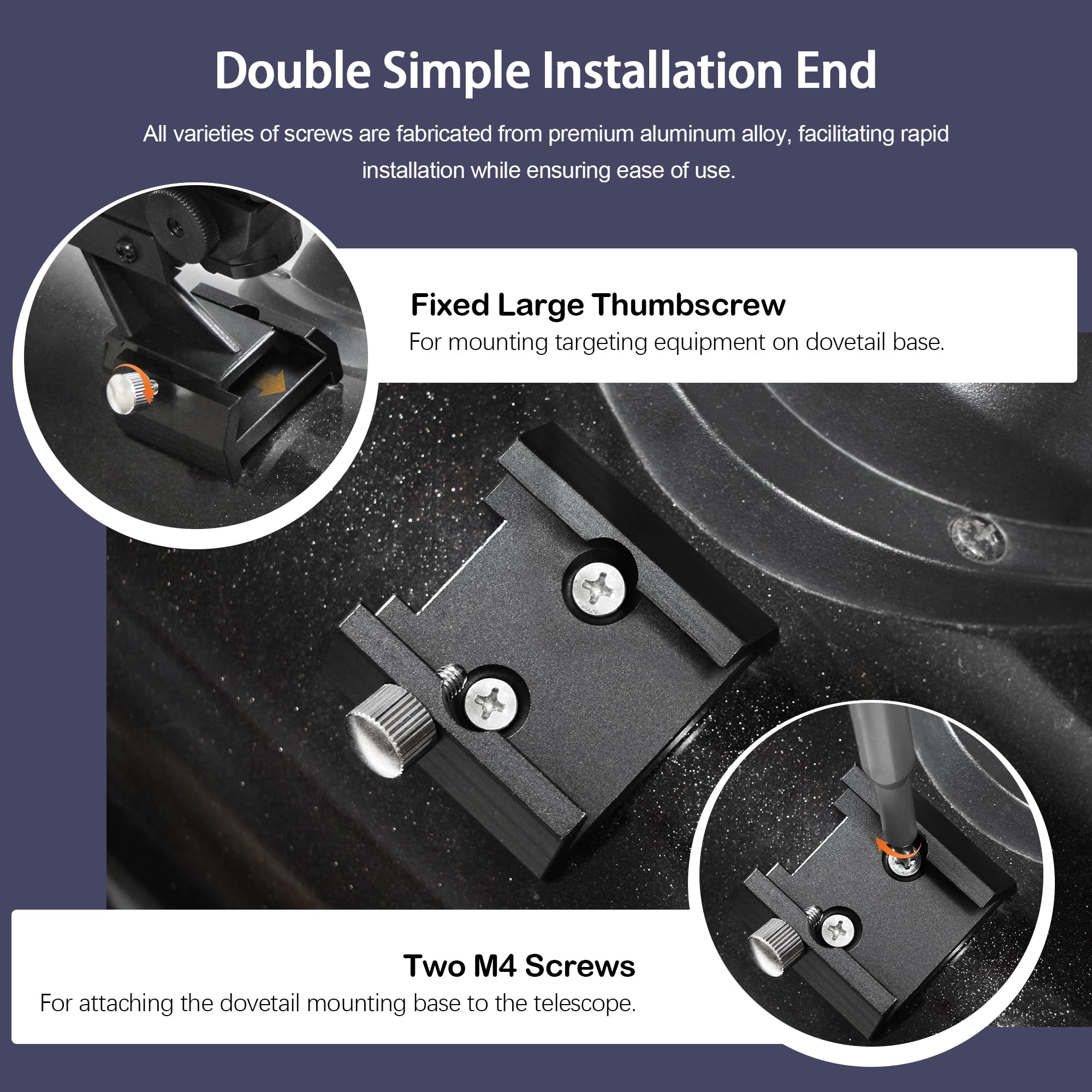 Double Simple Installation End

All varieties of screws are fabricated from premium aluminum alloy, facilitating rapid installation while ensuring ease of use.

Fixed Large Thumbscrew
For mounting targeting equipment on dovetail base.

Two M4 Screws
For attaching the dovetail mounting base to the telescope.