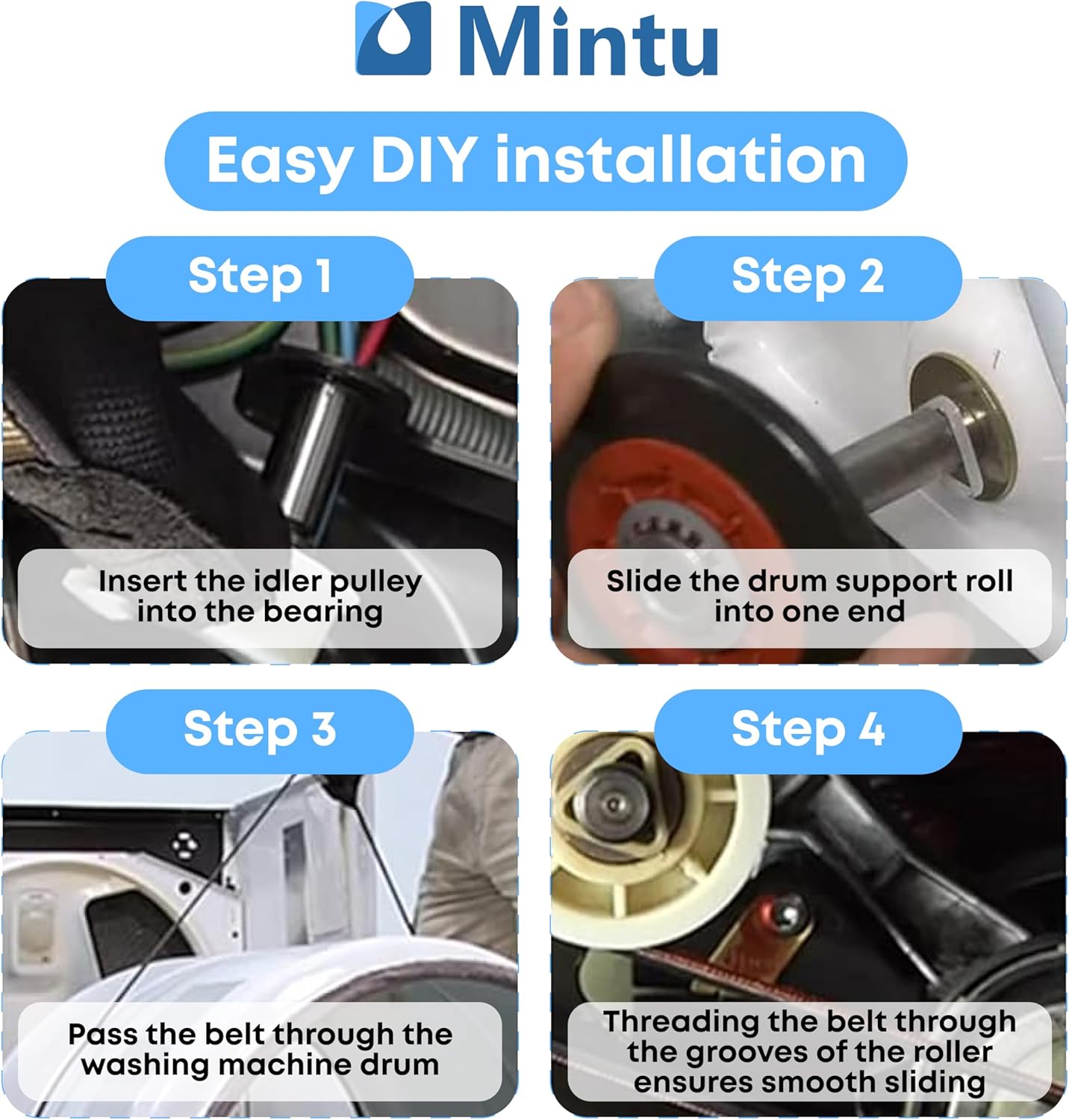 Mintu

Easy DIY installation

Step 1

Insert the idler pulley into the bearing

Step 2

Slide the drum support roll into one end

Step 3

Pass the belt through the washing machine drum

Step 4

Threading the belt through the grooves of the roller ensures smooth sliding