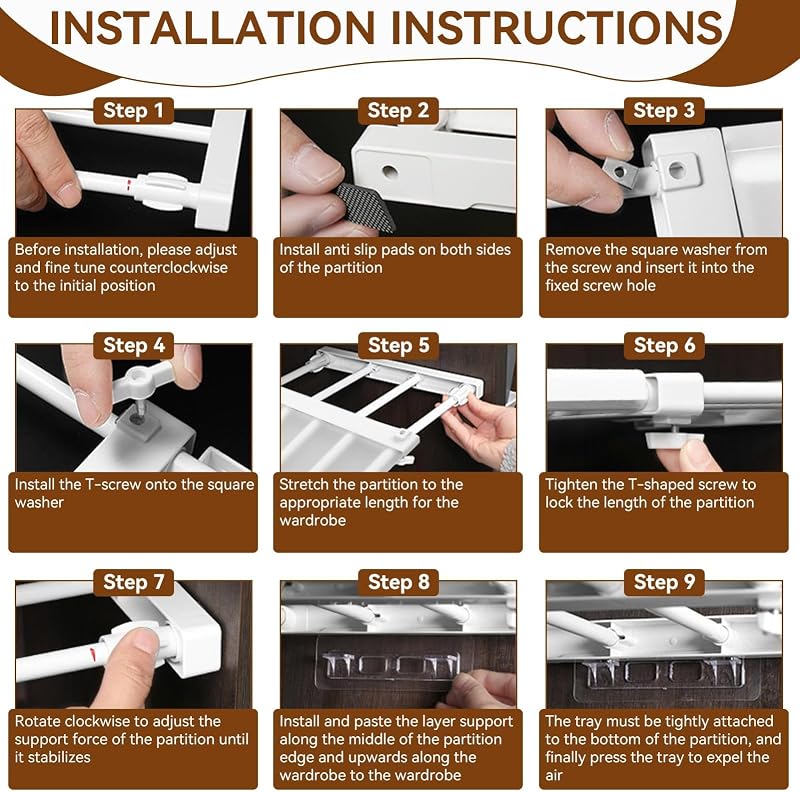 INSTALLATION INSTRUCTIONS

Step 1

Before installation, please adjust and fine tune counterclockwise to the initial position

Step 2

Install anti slip pads on both sides of the partition

Step 3

Remove the square washer from the screw and insert it into the fixed screw hole

Step 4

Install the T-screw onto the square washer

Step 5

Stretch the partition to the appropriate length for the wardrobe

Step 6

Tighten the T-shaped screw to lock the length of the partition

Step 7

Rotate clockwise to adjust the support force of the partition until it stabilizes

Step 8

Install and paste the layer support along the middle of the partition edge and upwards along the wardrobe to the wardrobe

Step 9

The tray must be tightly attached to the bottom of the partition, and finally press the tray to expel the air