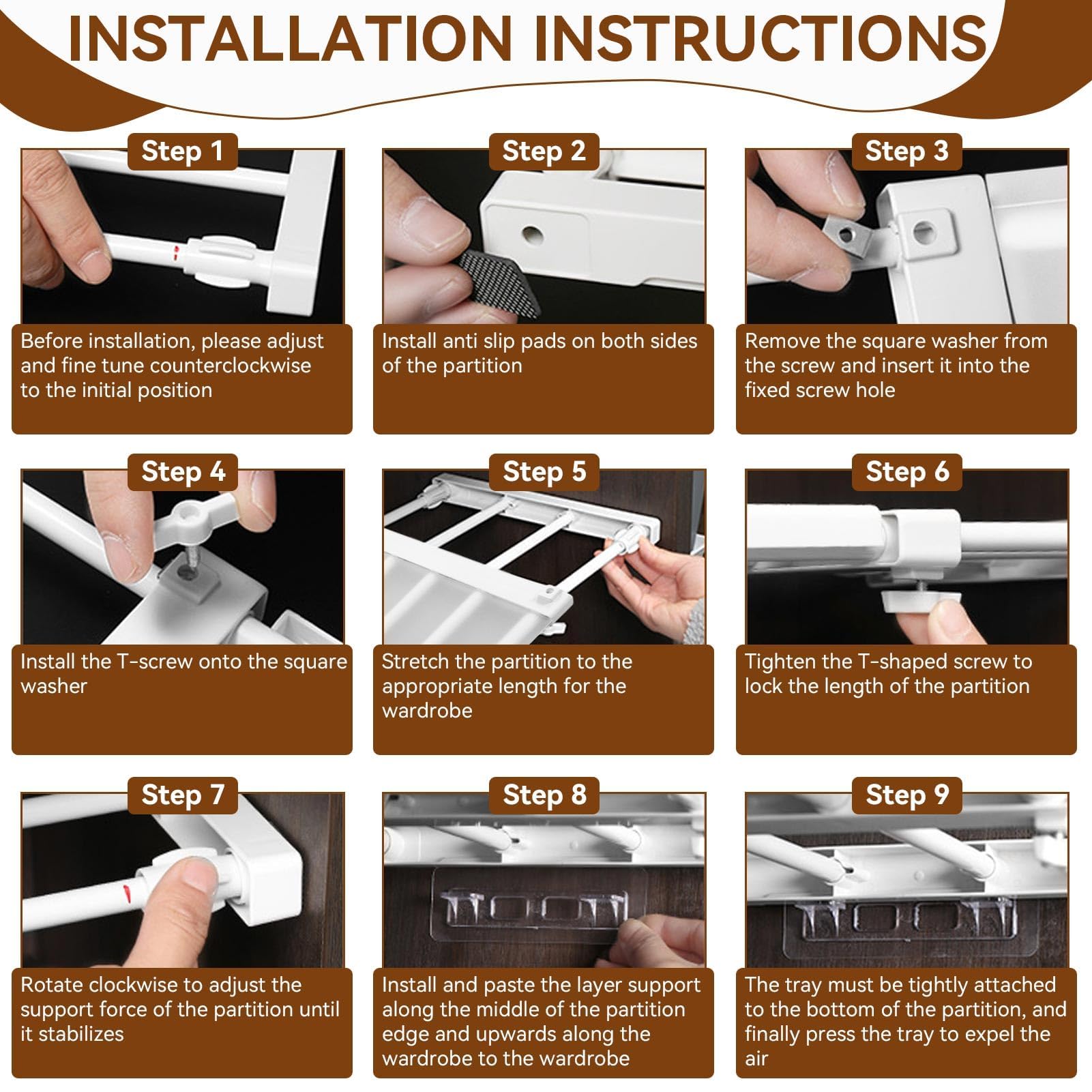 INSTALLATION INSTRUCTIONS

Step 1

Before installation, please adjust and fine tune counterclockwise to the initial position

Step 2

Install anti slip pads on both sides of the partition

Step 3

Remove the square washer from the screw and insert it into the fixed screw hole

Step 4

Install the T-screw onto the square washer

Step 5

Stretch the partition to the appropriate length for the wardrobe

Step 6

Tighten the T-shaped screw to lock the length of the partition

Step 7

Rotate clockwise to adjust the support force of the partition until it stabilizes

Step 8

Install and paste the layer support along the middle of the partition edge and upwards along the wardrobe to the wardrobe

Step 9

The tray must be tightly attached to the bottom of the partition, and finally press the tray to expel the air