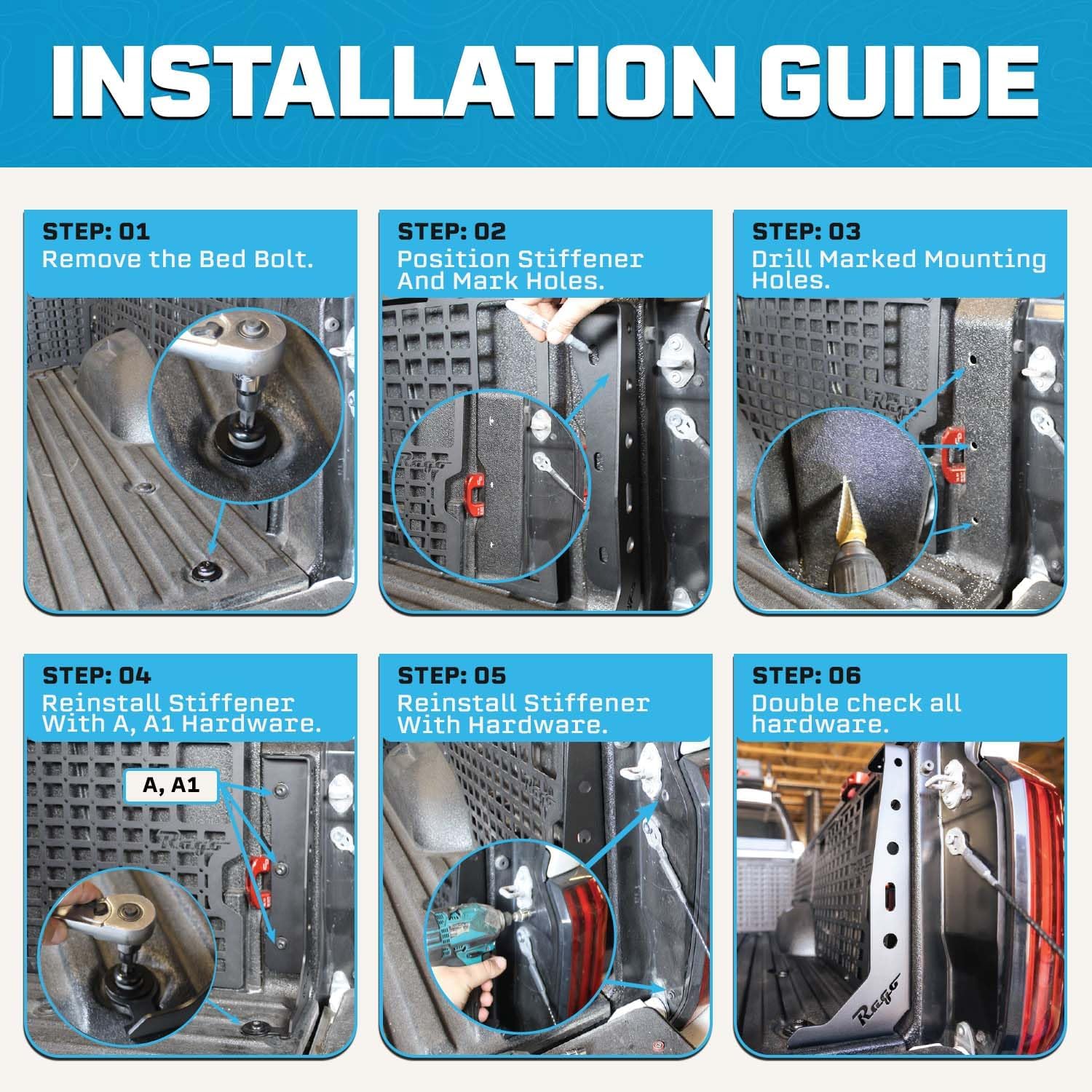 INSTALLATION GUIDE

STEP: 01
Remove the Bed Bolt.

STEP: 02
Position Stiffener And Mark Holes.

Rago

STEP: 03
Drill Marked Mounting Holes.

Rago

STEP: 04
Reinstall Stiffener With A, A1 Hardware.

A, A1

Rago

STEP: 05
Reinstall Stiffener With Hardware.

STEP: 06
Double check all hardware.

Rago