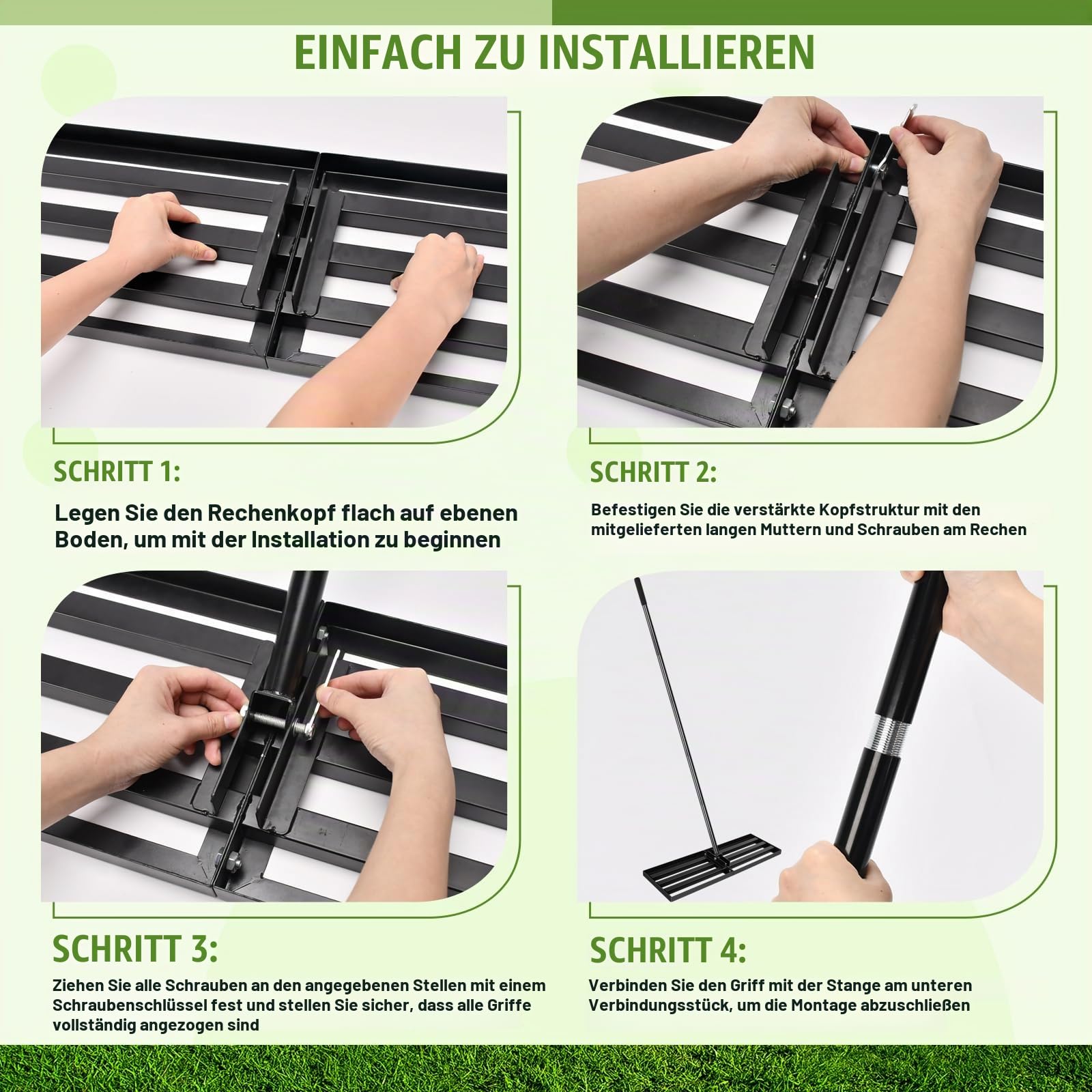 EINFACH ZU INSTALLIEREN

SCHRITT 1:

Legen Sie den Rechenkopf flach auf ebenen Boden, um mit der Installation zu beginnen

SCHRITT 2:

Befestigen Sie die verstärkte Kopfstruktur mit den mitgelieferten langen Muttern und Schrauben am Rechen

SCHRITT 3:

Ziehen Sie alle Schrauben an den angegebenen Stellen mit einem Schraubenschlüssel fest und stellen Sie sicher, dass alle Griffe vollständig angezogen sind

SCHRITT 4:

Verbinden Sie den Griff mit der Stange am unteren Verbindungsstück, um die Montage abzuschließen