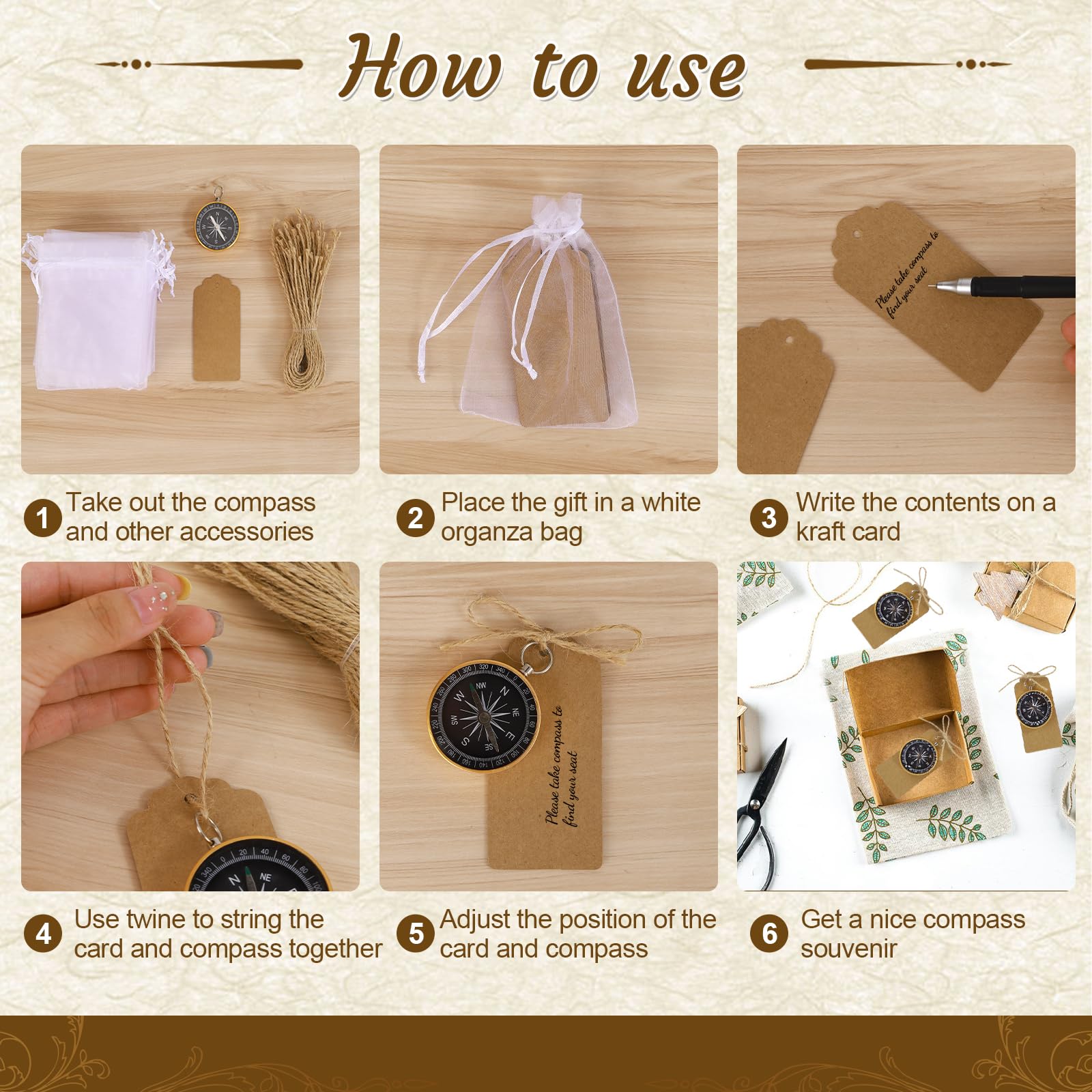 How to use

Please take compass to find your seat

1 Take out the compass and other accessories

2 Place the gift in a white organza bag

3 Write the contents on a kraft card

Please take compass to find your seat

4 Use twine to string the card and compass together

5 Adjust the position of the card and compass

6 Get a nice compass souvenir