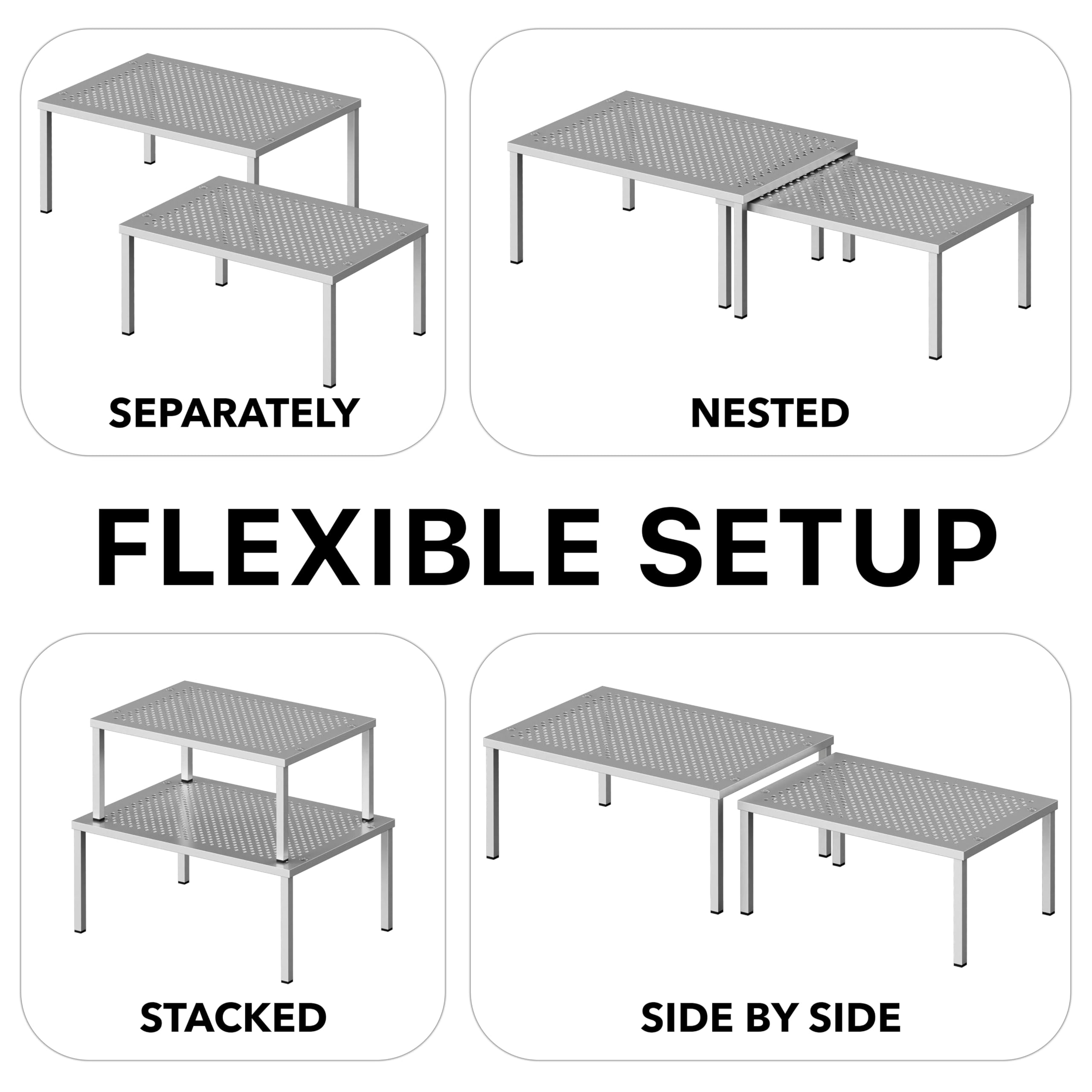 SEPARATELY

NESTED

FLEXIBLE SETUP

STACKED

SIDE BY SIDE