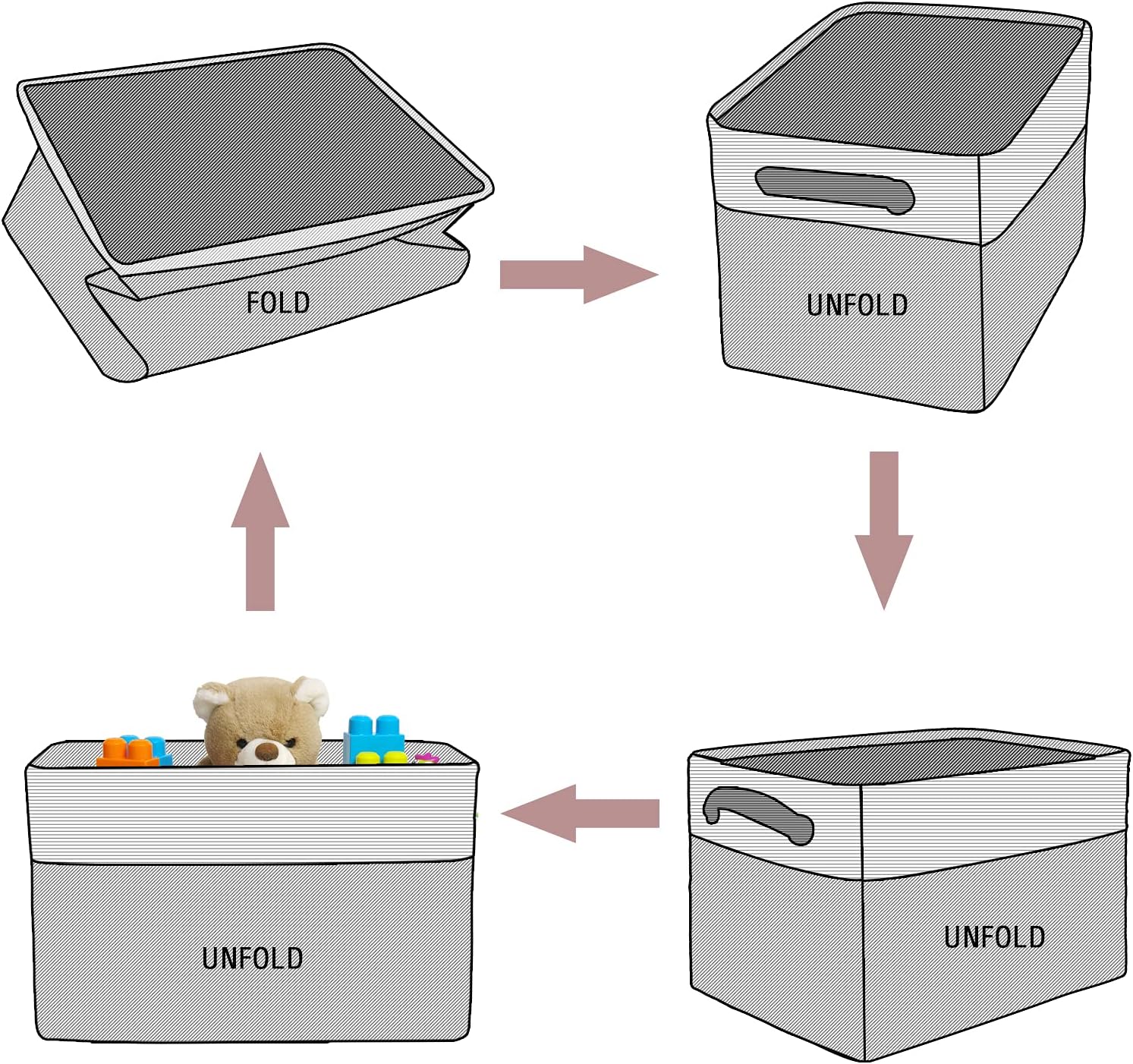 FOLD

UNFOLD

UNFOLD

UNFOLD