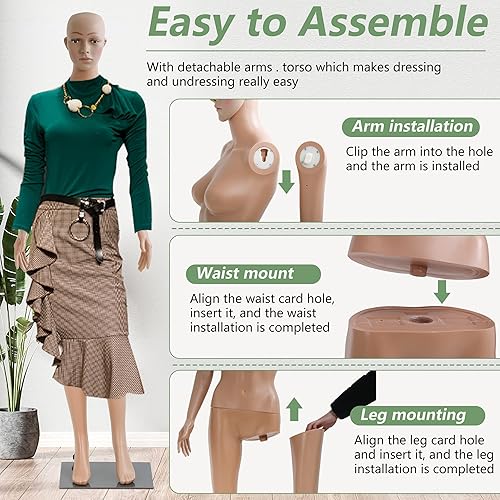 Easy to Assemble

With detachable arms . torso which makes dressing and undressing really easy

Arm installation

Clip the arm into the hole and the arm is installed

Waist mount

Align the waist card hole, insert it, and the waist installation is completed

Leg mounting

Align the leg card hole and insert it, and the leg installation is completed