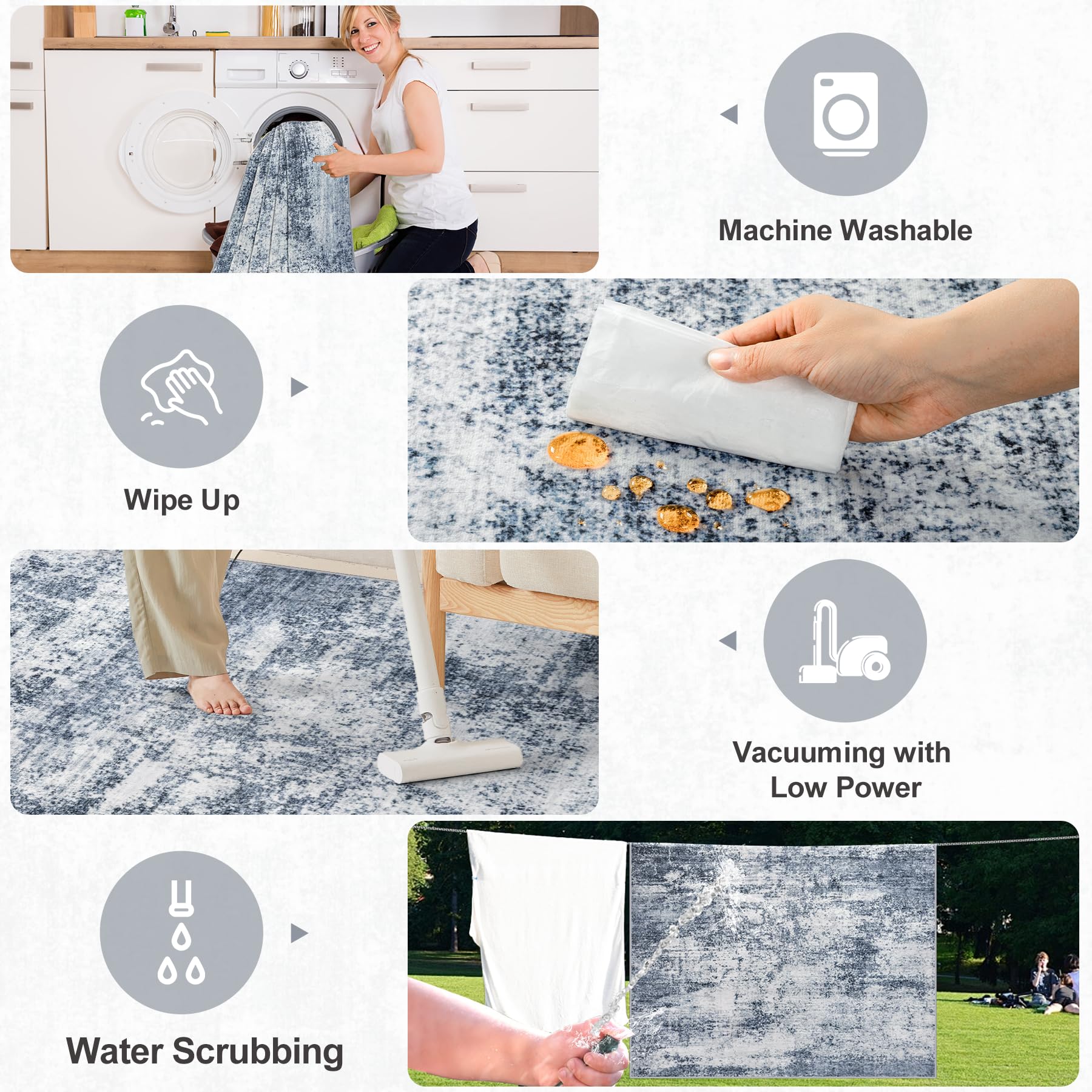 Machine Washable

Wipe Up

Vacuuming with Low Power

Water Scrubbing