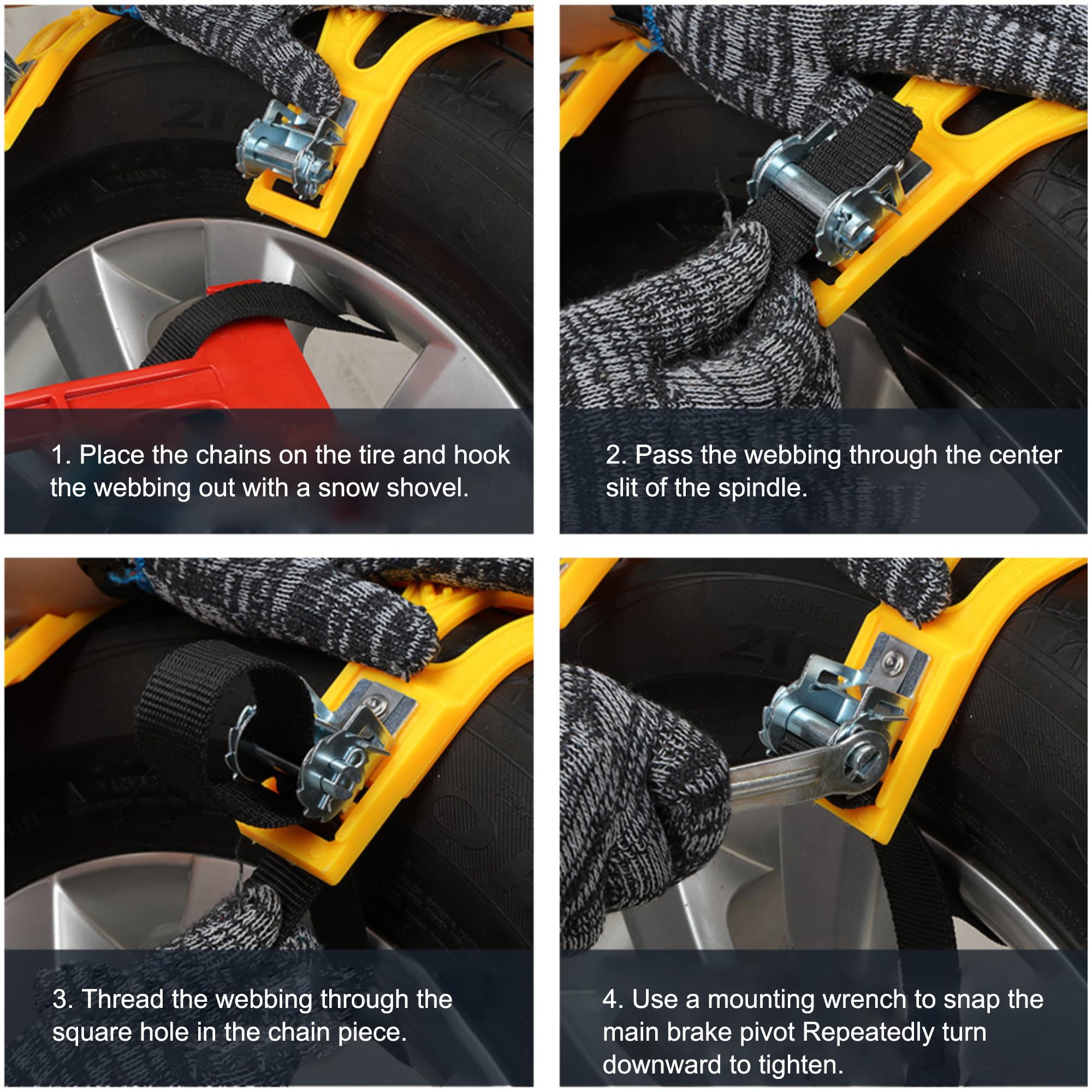 1. Place the chains on the tire and hook the webbing out with a snow shovel.

2. Pass the webbing through the center slit of the spindle.

3. Thread the webbing through the square hole in the chain piece.

4. Use a mounting wrench to snap the main brake pivot Repeatedly turn downward to tighten.