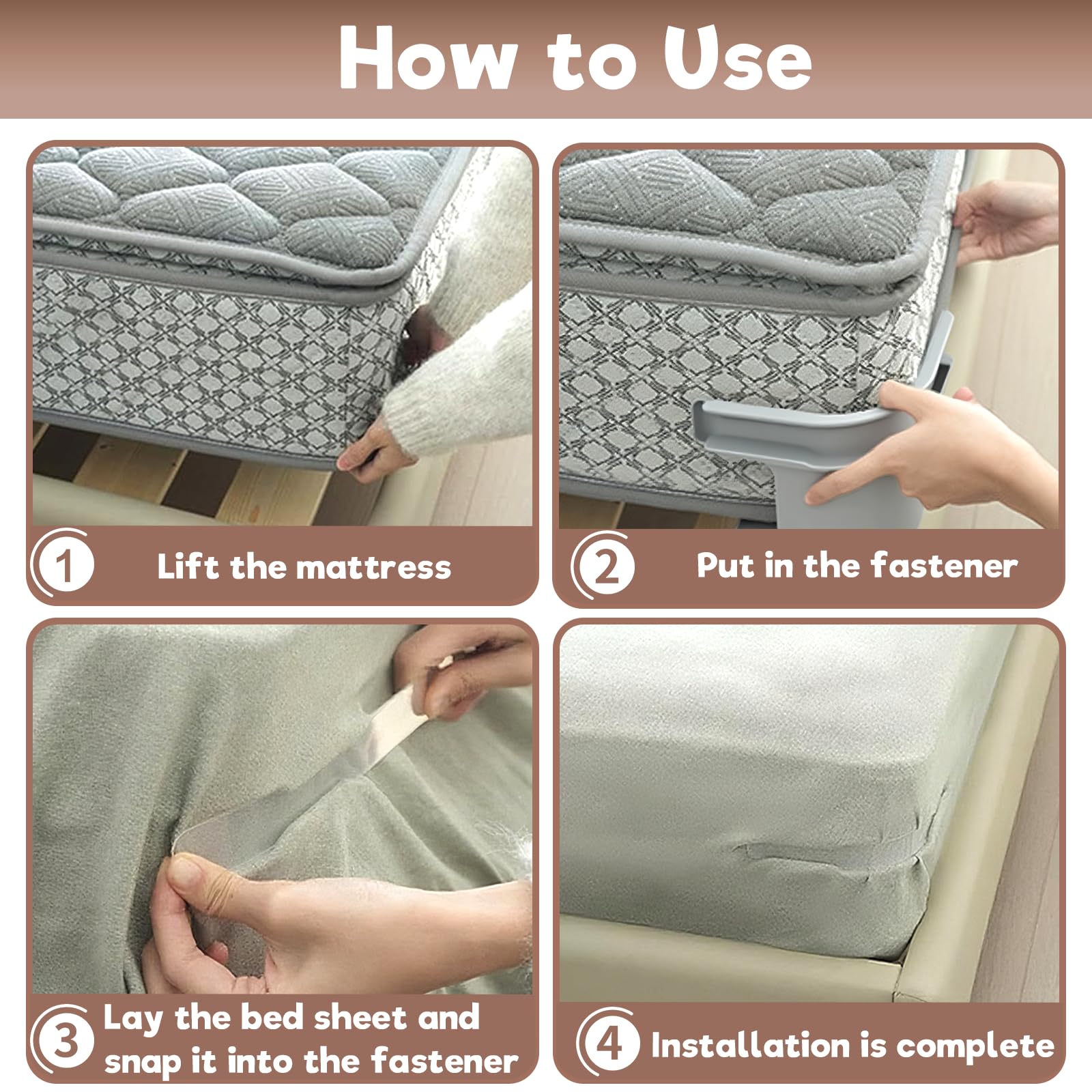 How to Use

1 Lift the mattress

2 Put in the fastener

3 Lay the bed sheet and snap it into the fastener

4 Installation is complete