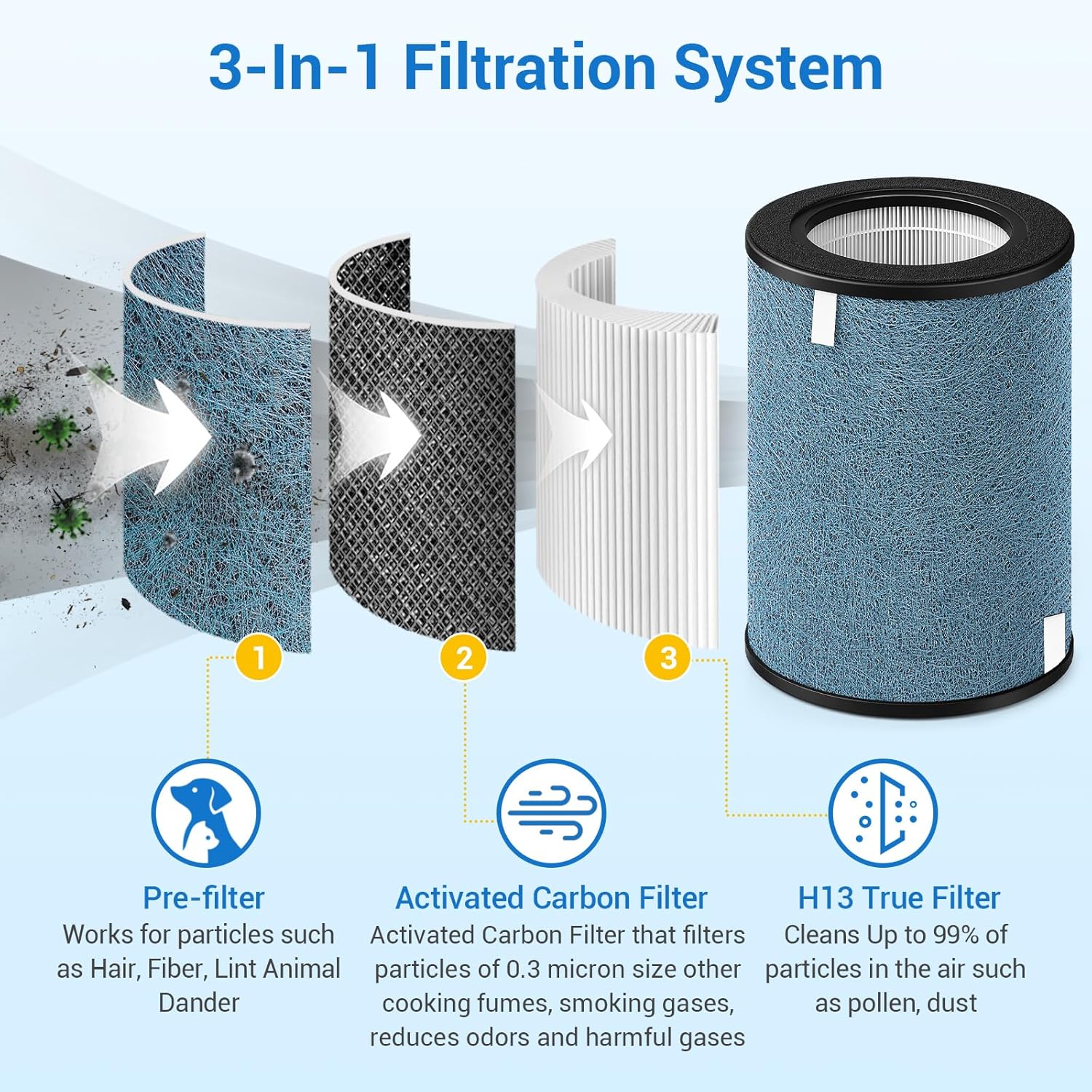 3-In-1 Filtration System

1

2

3

Pre-filter
Works for particles such as Hair, Fiber, Lint Animal Dander

Activated Carbon Filter
Activated Carbon Filter that filters particles of 0.3 micron size other cooking fumes, smoking gases, reduces odors and harmful gases

H13 True Filter
Cleans Up to 99% of particles in the air such as pollen, dust