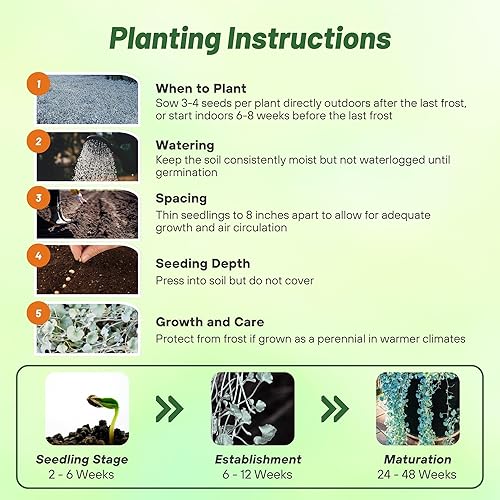 Planting Instructions

1
When to Plant
Sow 3-4 seeds per plant directly outdoors after the last frost, or start indoors 6-8 weeks before the last frost

2
Watering
Keep the soil consistently moist but not waterlogged until germination

3
Spacing
Thin seedlings to 8 inches apart to allow for adequate growth and air circulation

4
Seeding Depth
Press into soil but do not cover

5
Growth and Care
Protect from frost if grown as a perennial in warmer climates

Seedling Stage
2 - 6 Weeks

Establishment
6 - 12 Weeks

Maturation
24 - 48 Weeks