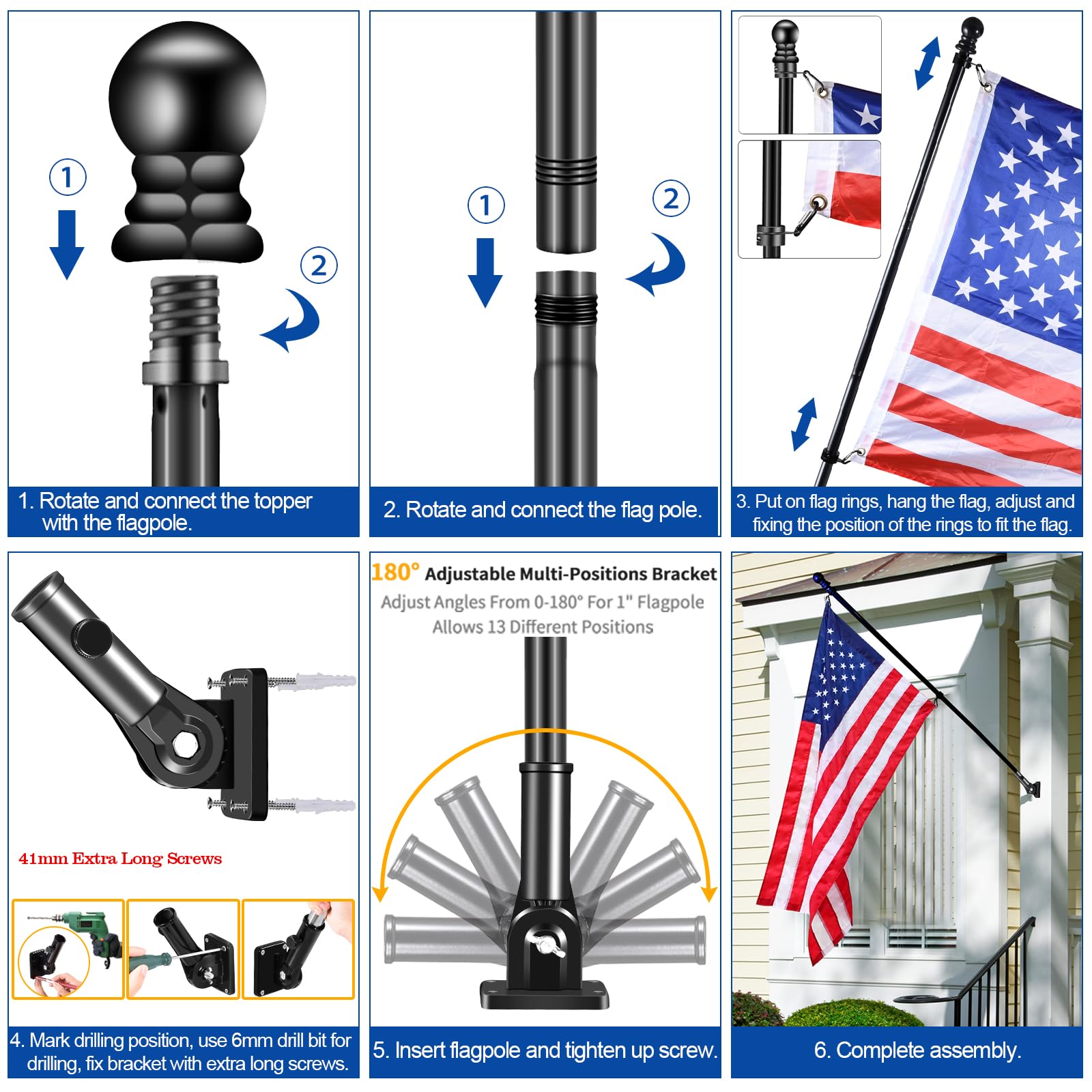 1

2

1. Rotate and connect the topper with the flagpole.

1

2

2. Rotate and connect the flag pole.

3. Put on flag rings, hang the flag, adjust and fixing the position of the rings to fit the flag.

41mm Extra Long Screws

4. Mark drilling position, use 6mm drill bit for drilling, fix bracket with extra long screws.

180° Adjustable Multi-Positions Bracket
Adjust Angles From 0-180° For 1" Flagpole
Allows 13 Different Positions

5. Insert flagpole and tighten up screw.

6. Complete assembly.