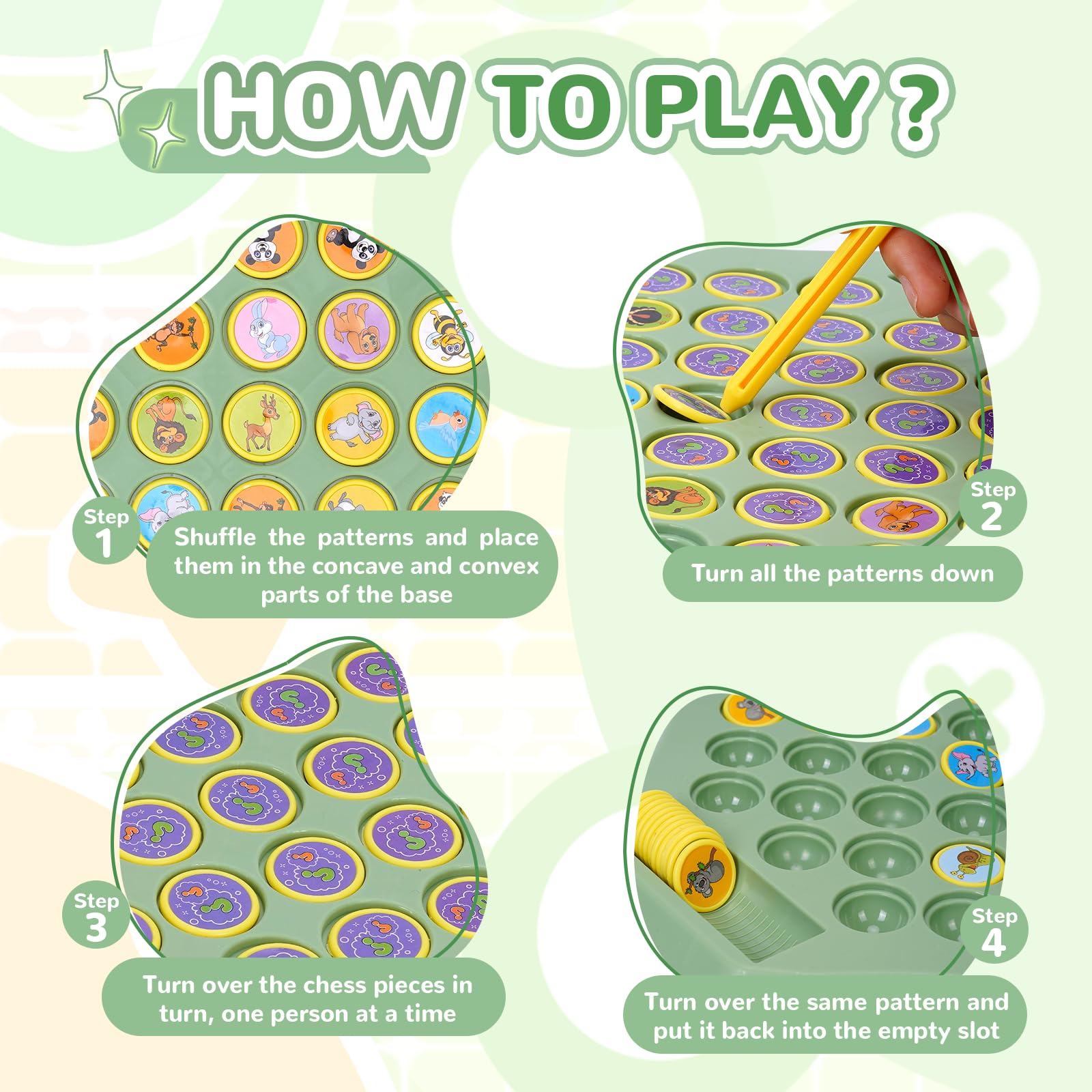 HOW TO PLAY ?

Step 1

Shuffle the patterns and place them in the concave and convex parts of the base

Step 2

Turn all the patterns down

Step 3

Turn over the chess pieces in turn, one person at a time

Step 4

Turn over the same pattern and put it back into the empty slot