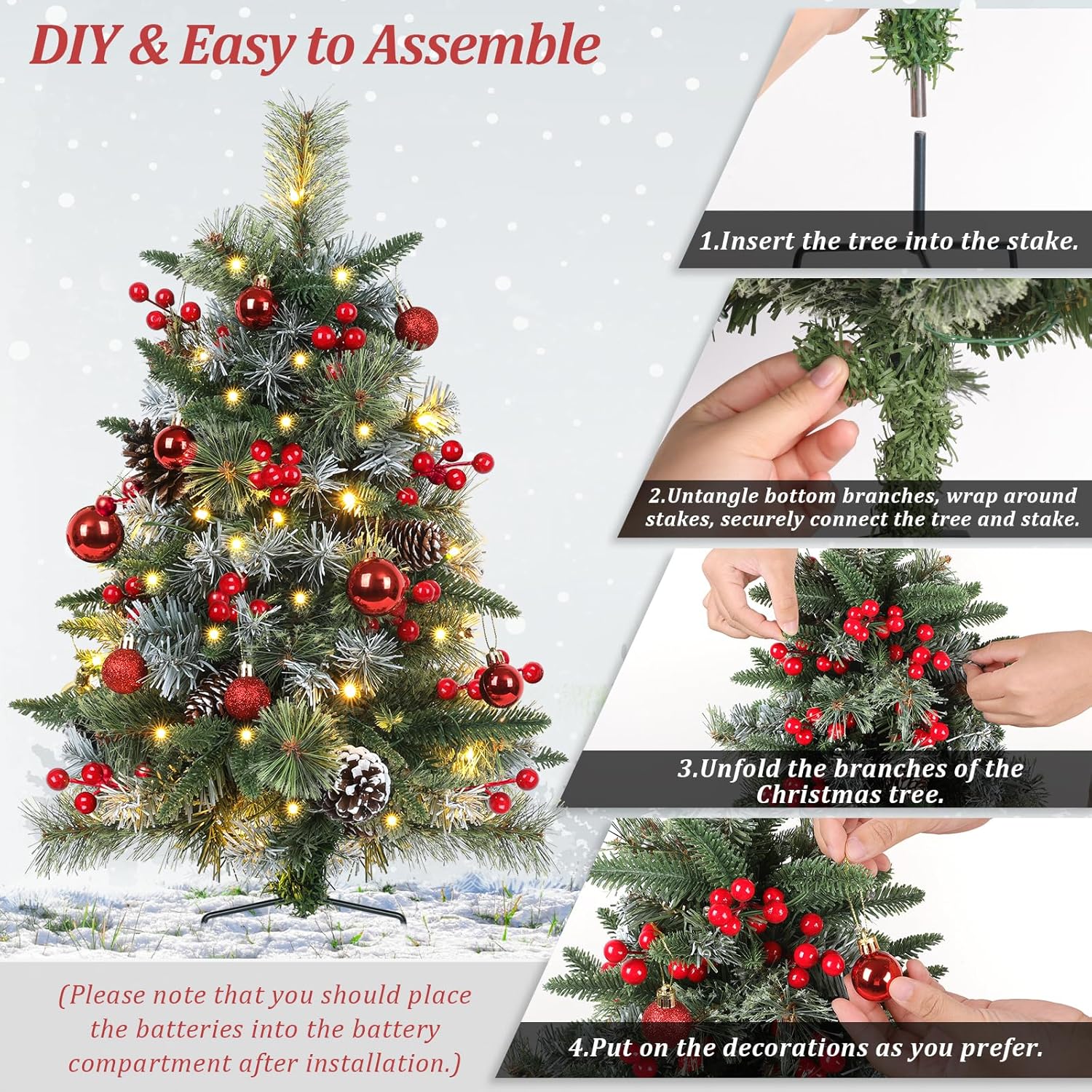 DIY & Easy to Assemble

1.Insert the tree into the stake.

2.Untangle bottom branches, wrap around stakes, securely connect the tree and stake.

3.Unfold the branches of the Christmas tree.

4.Put on the decorations as you prefer.

(Please note that you should place the batteries into the battery compartment after installation.)