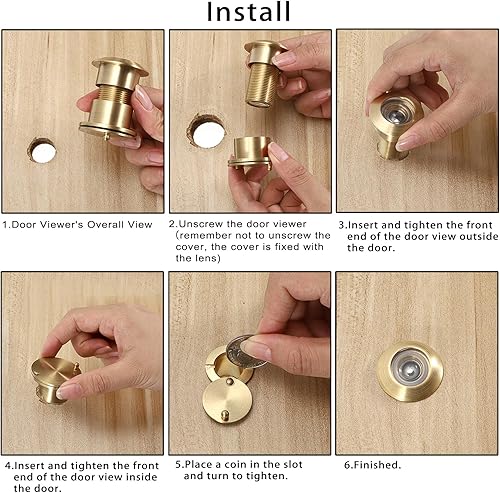 Install

1.Door Viewer's Overall View

2.Unscrew the door viewer (remember not to unscrew the cover, the cover is fixed with the lens)

3.Insert and tighten the front end of the door view outside the door.

4.Insert and tighten the front end of the door view inside the door.

5.Place a coin in the slot and turn to tighten.

6.Finished.