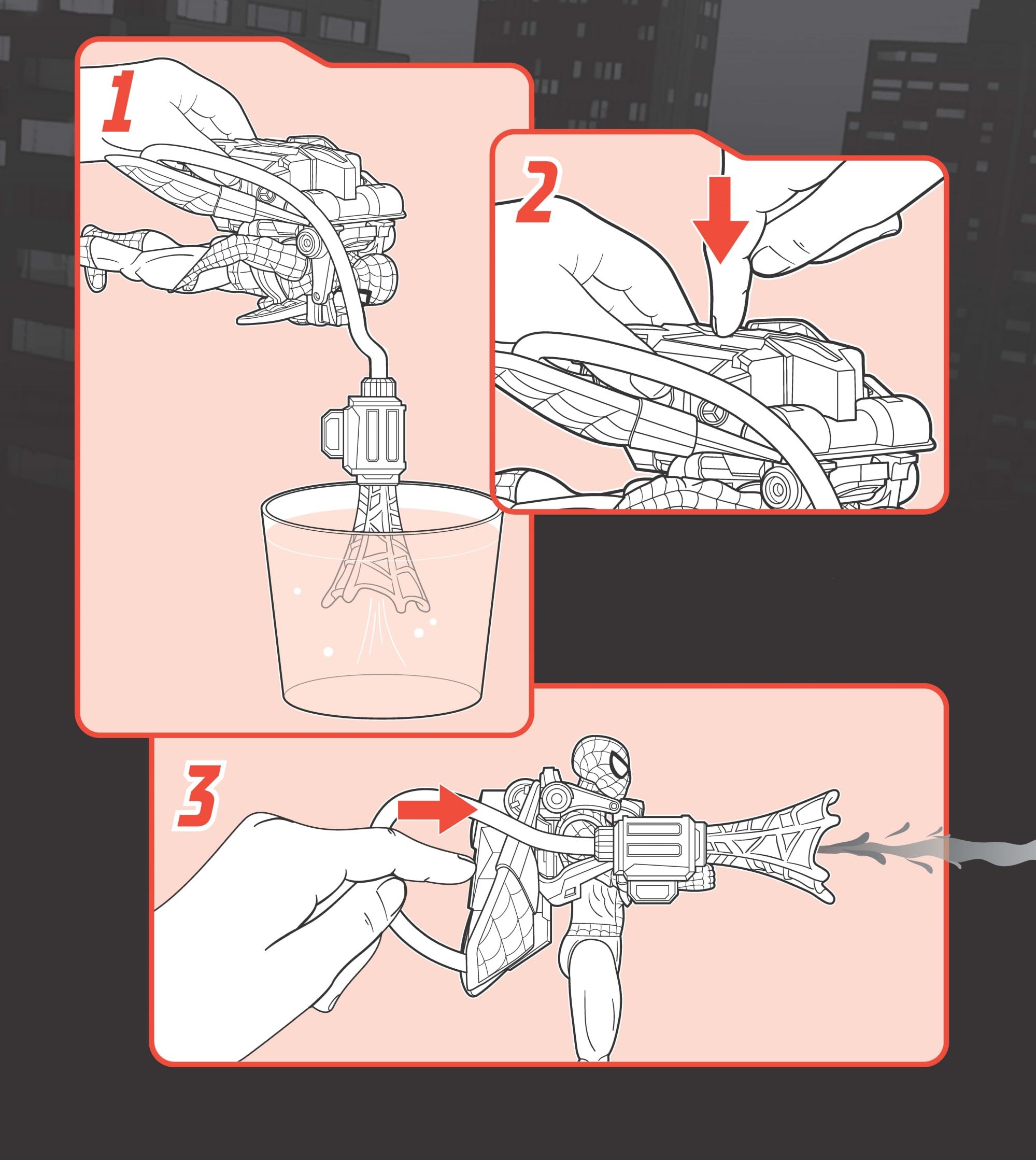 1

2

3