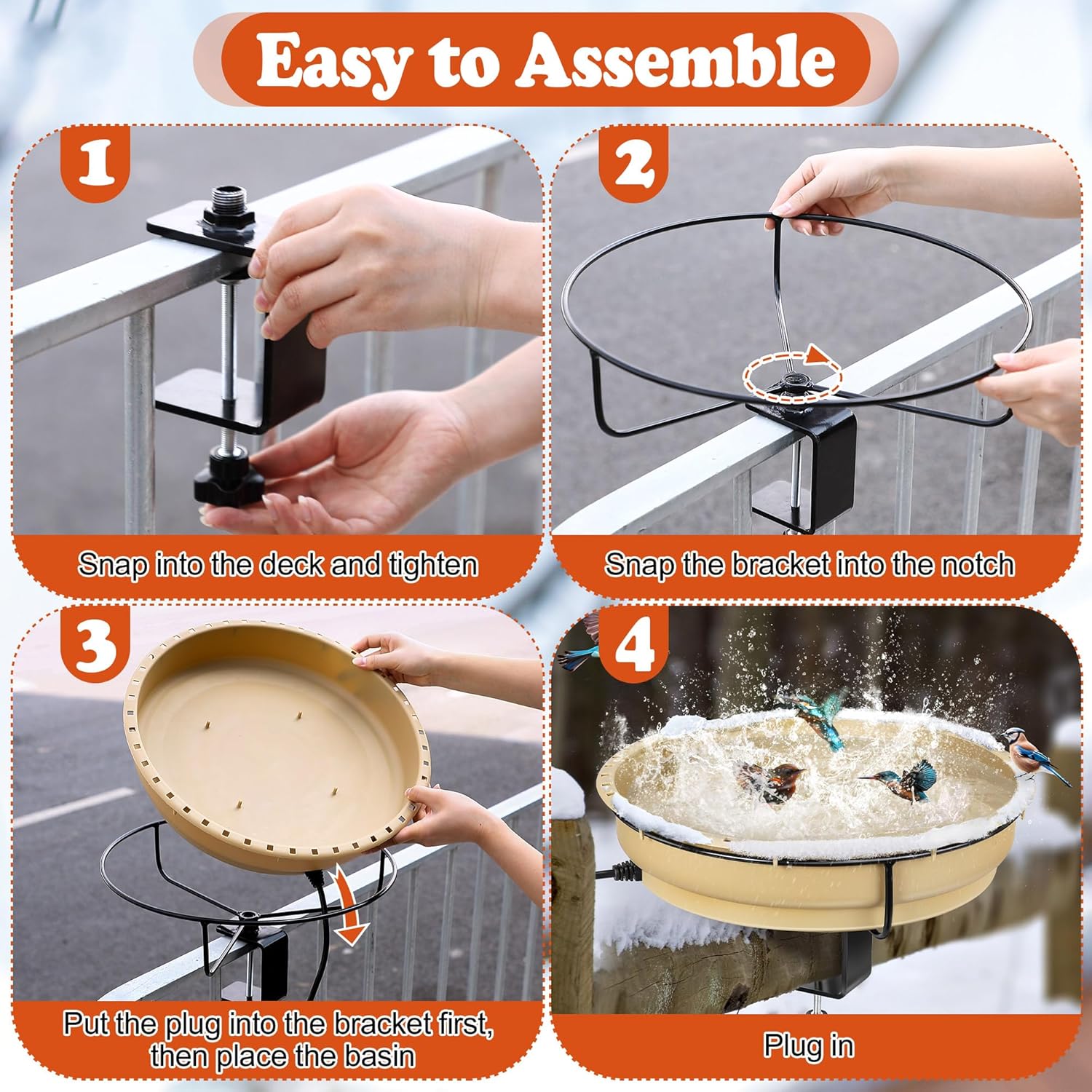 Easy to Assemble

1

Snap into the deck and tighten

2

Snap the bracket into the notch

3

Put the plug into the bracket first, then place the basin

4

Plug in