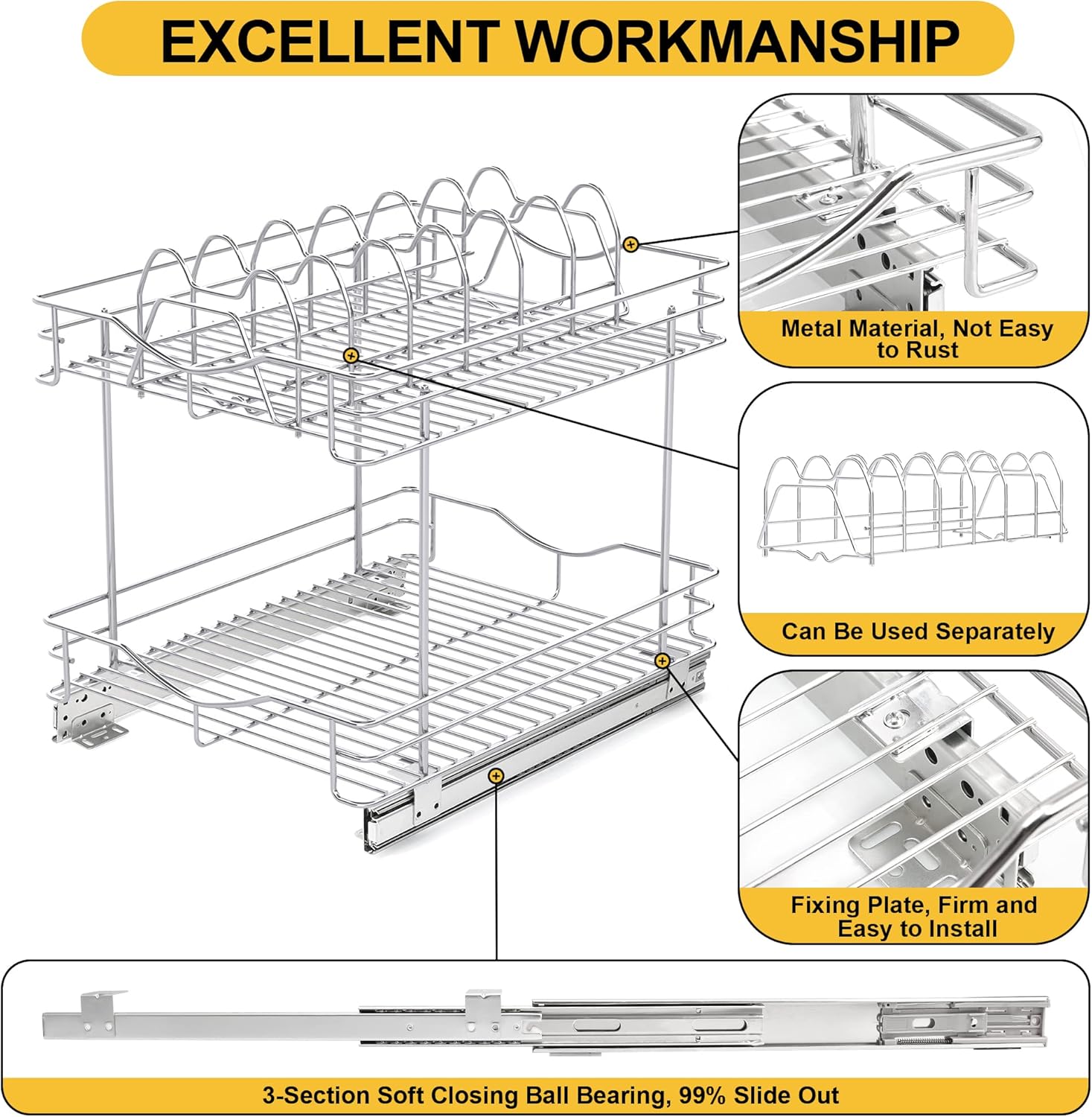 EXCELLENT WORKMANSHIP

Metal Material, Not Easy to Rust

Can Be Used Separately

Fixing Plate, Firm and Easy to Install

3-Section Soft Closing Ball Bearing, 99% Slide Out