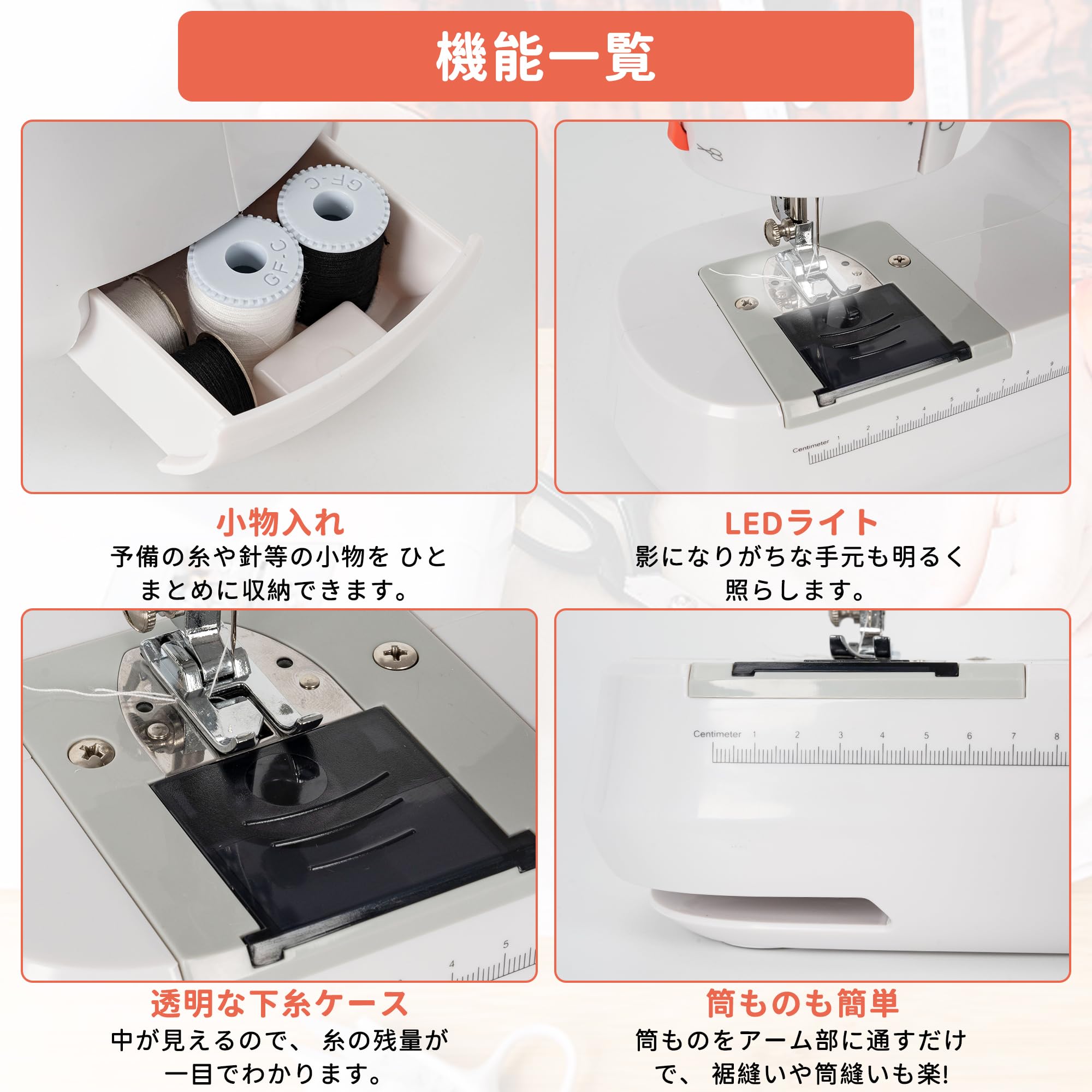 機能一覧

GF-C

GF-C

Centimeter 1 2 3 4 5 6 7 8 9

小物入れ
予備の糸や針等の小物を ひとまとめに収納できます。

LEDライト
影になりがちな手元も明るく照らします。

4 5

Centimeter 1 2 3 4 5 6 7 8

透明な下糸ケース
中が見えるので、 糸の残量が一目でわかります。

筒ものも簡単
筒ものをアーム部に通すだけで、 裾縫いや筒縫いも楽!