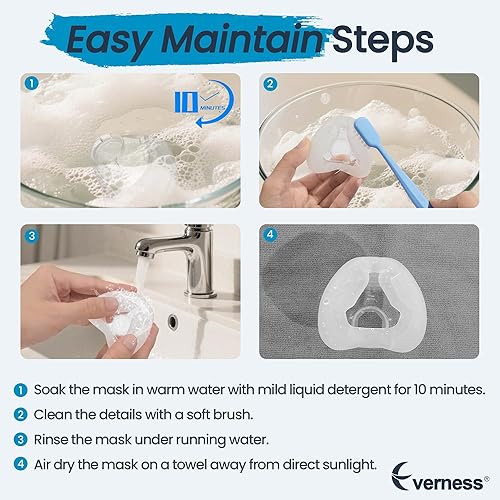 Easy Maintain Steps

1

10 MINUTES

2

3

4

1 Soak the mask in warm water with mild liquid detergent for 10 minutes.

2 Clean the details with a soft brush.

3 Rinse the mask under running water.

4 Air dry the mask on a towel away from direct sunlight.

verness®