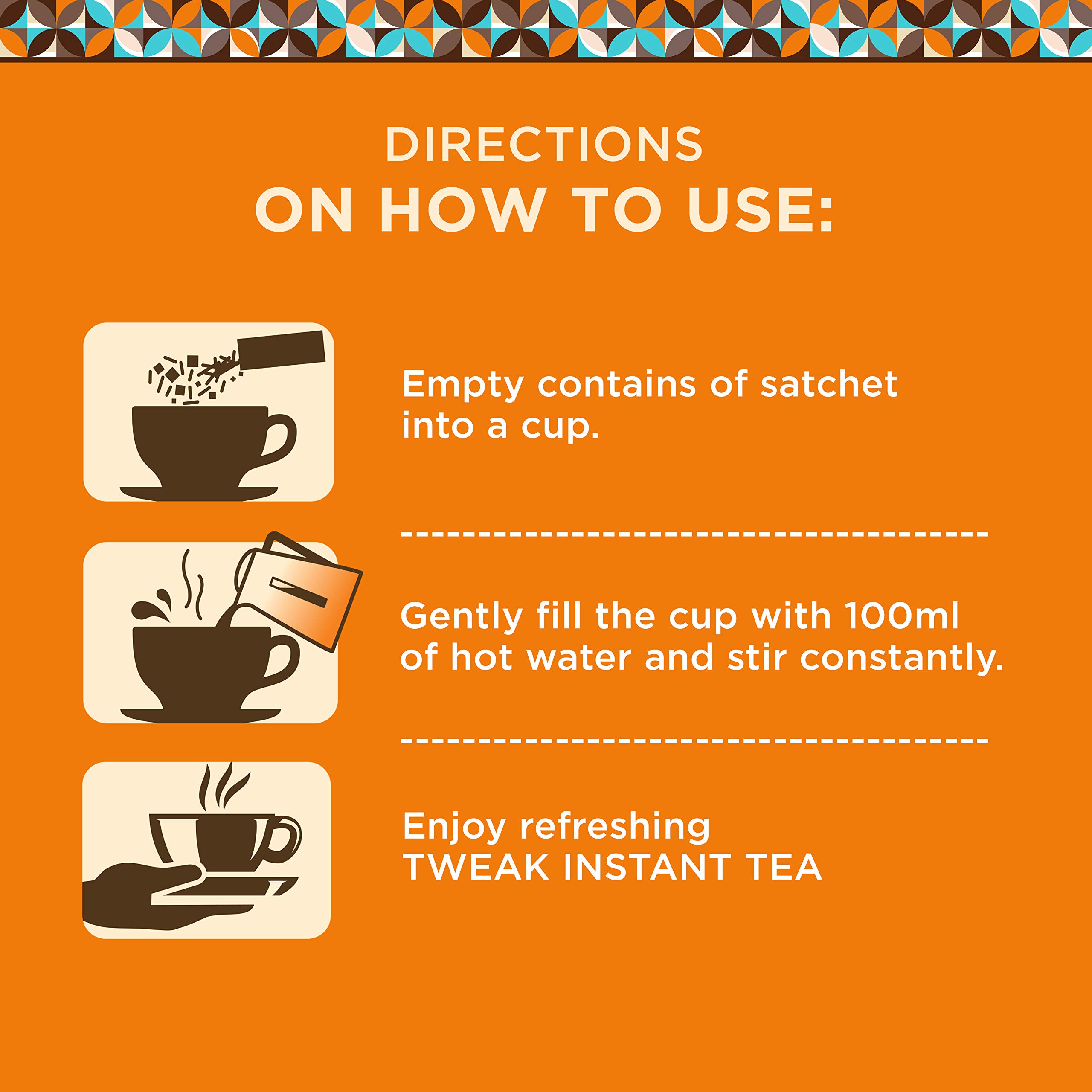 DIRECTIONS
ON HOW TO USE:

Empty contains of satchet into a cup.

Gently fill the cup with 100ml of hot water and stir constantly.

Enjoy refreshing TWEAK INSTANT TEA