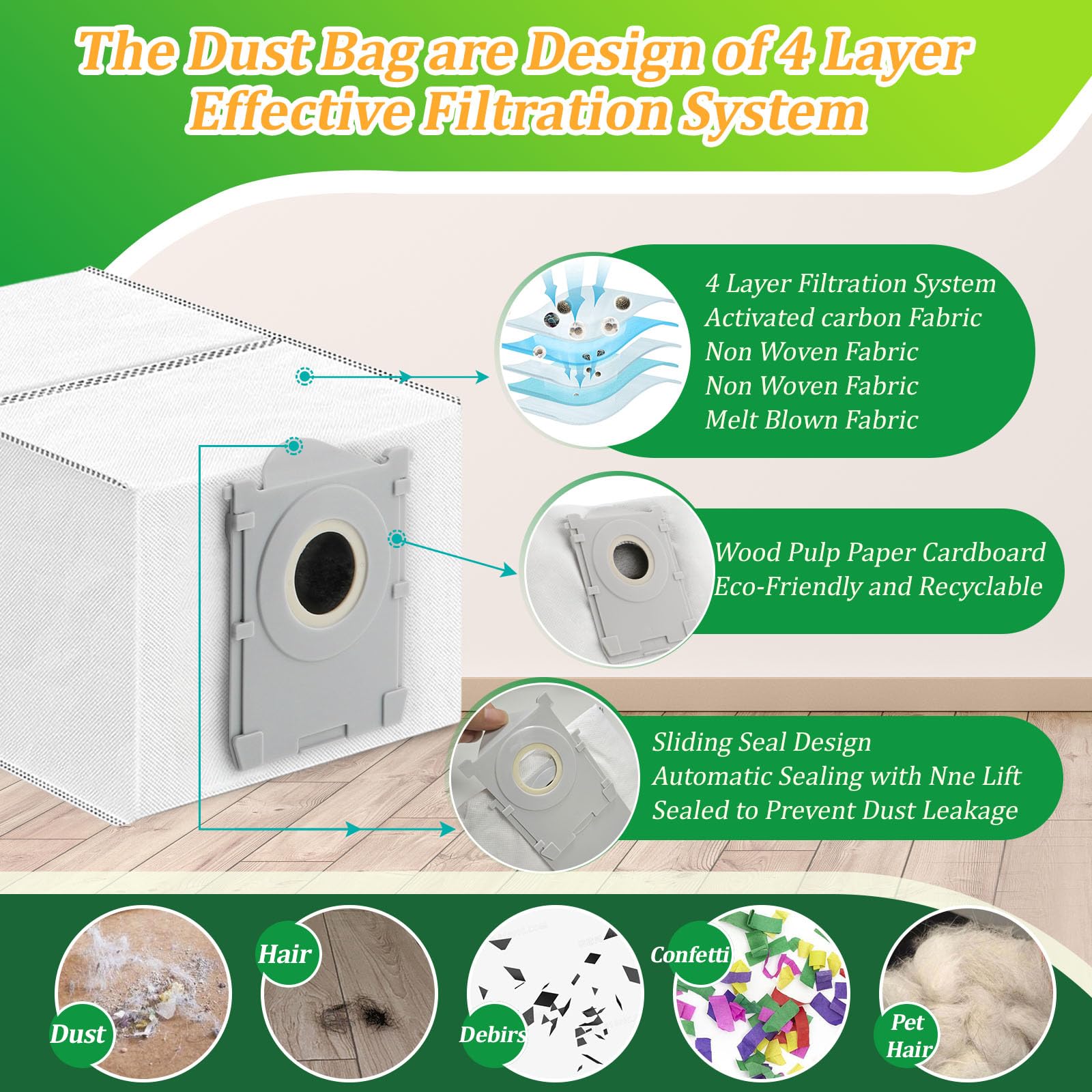 The Dust Bag are Design of 4 Layer Effective Filtration System

4 Layer Filtration System
Activated carbon Fabric
Non Woven Fabric
Non Woven Fabric
Melt Blown Fabric

Wood Pulp Paper Cardboard
Eco-Friendly and Recyclable

Sliding Seal Design
Automatic Sealing with Nne Lift
Sealed to Prevent Dust Leakage

Dust

Hair

Debirs

Confetti

Pet Hair