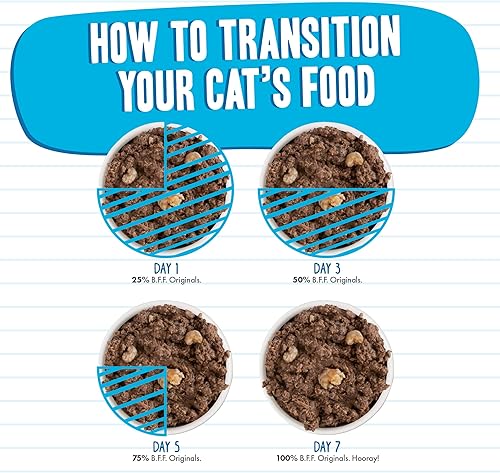 HOW TO TRANSITION YOUR CAT'S FOOD

DAY 1
25% B.F.F. Originals.

DAY 3
50% B.F.F. Originals.

DAY 5
75% B.F.F. Originals.

DAY 7
100% B.F.F. Originals. Hooray!