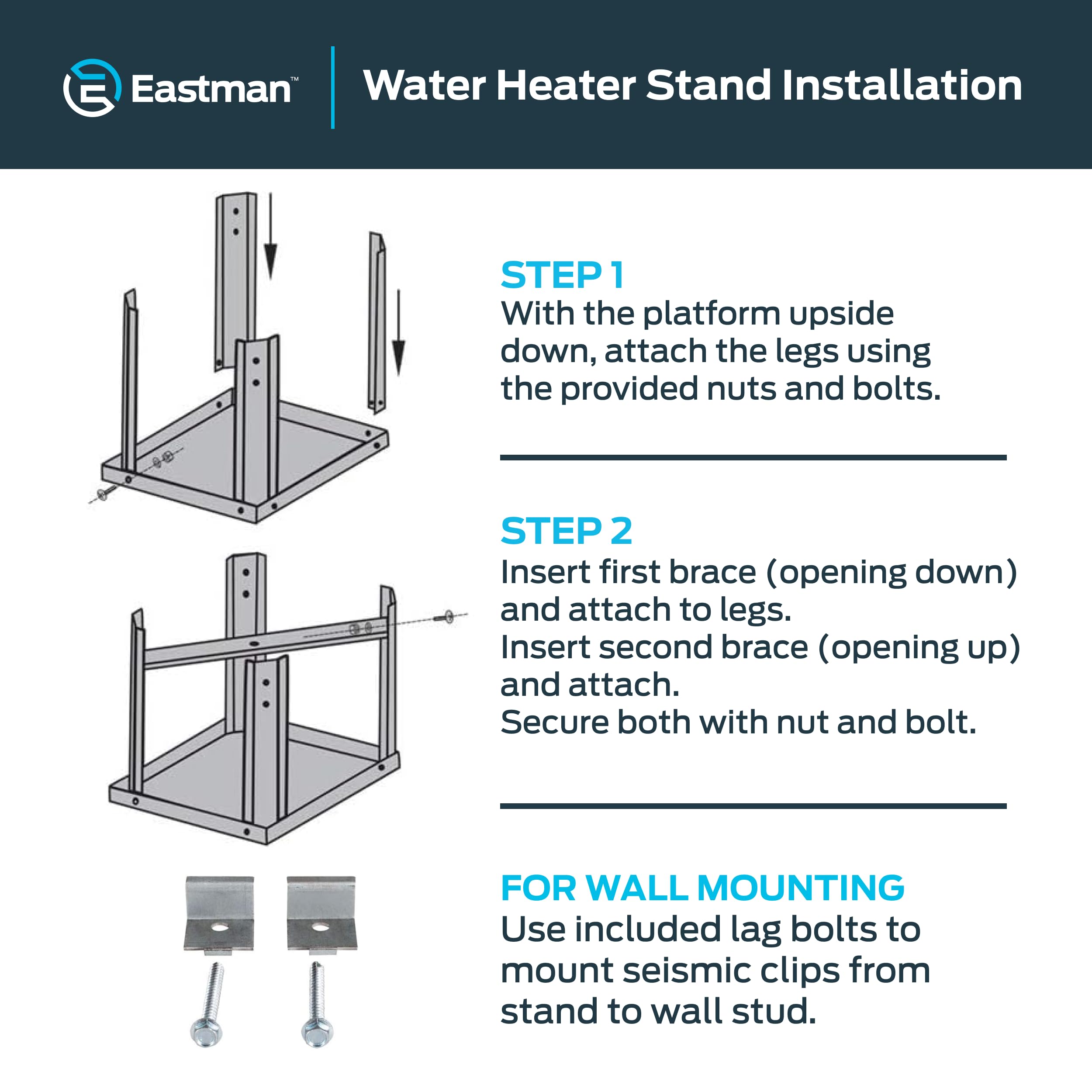 Eastman™

Water Heater Stand Installation

STEP 1
With the platform upside down, attach the legs using the provided nuts and bolts.

STEP 2
Insert first brace (opening down) and attach to legs.
Insert second brace (opening up) and attach.
Secure both with nut and bolt.

FOR WALL MOUNTING
Use included lag bolts to mount seismic clips from stand to wall stud.