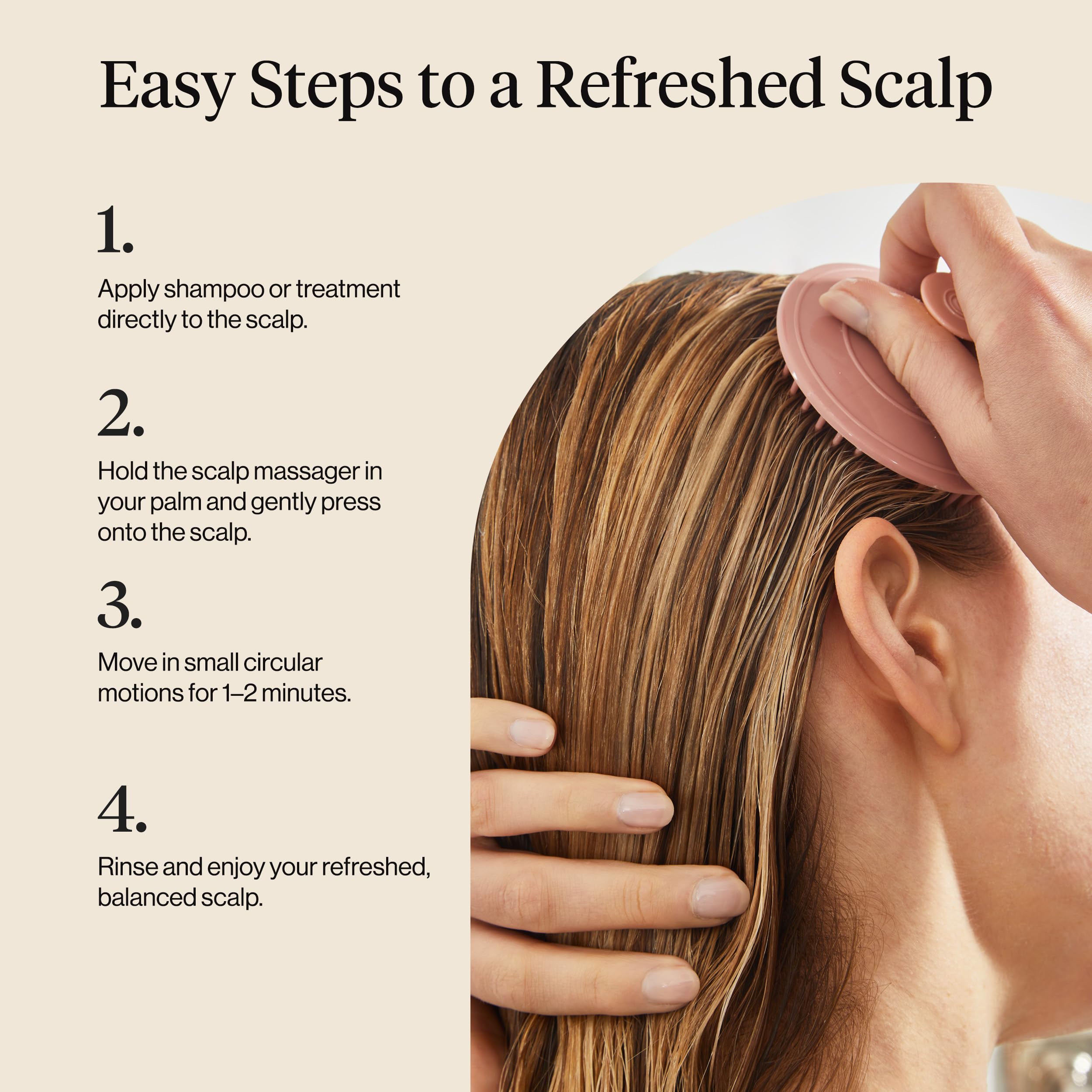 Easy Steps to a Refreshed Scalp

1.

Apply shampoo or treatment directly to the scalp.

2.

Hold the scalp massager in your palm and gently press onto the scalp.

3.

Move in small circular motions for 1–2 minutes.

4.

Rinse and enjoy your refreshed, balanced scalp.