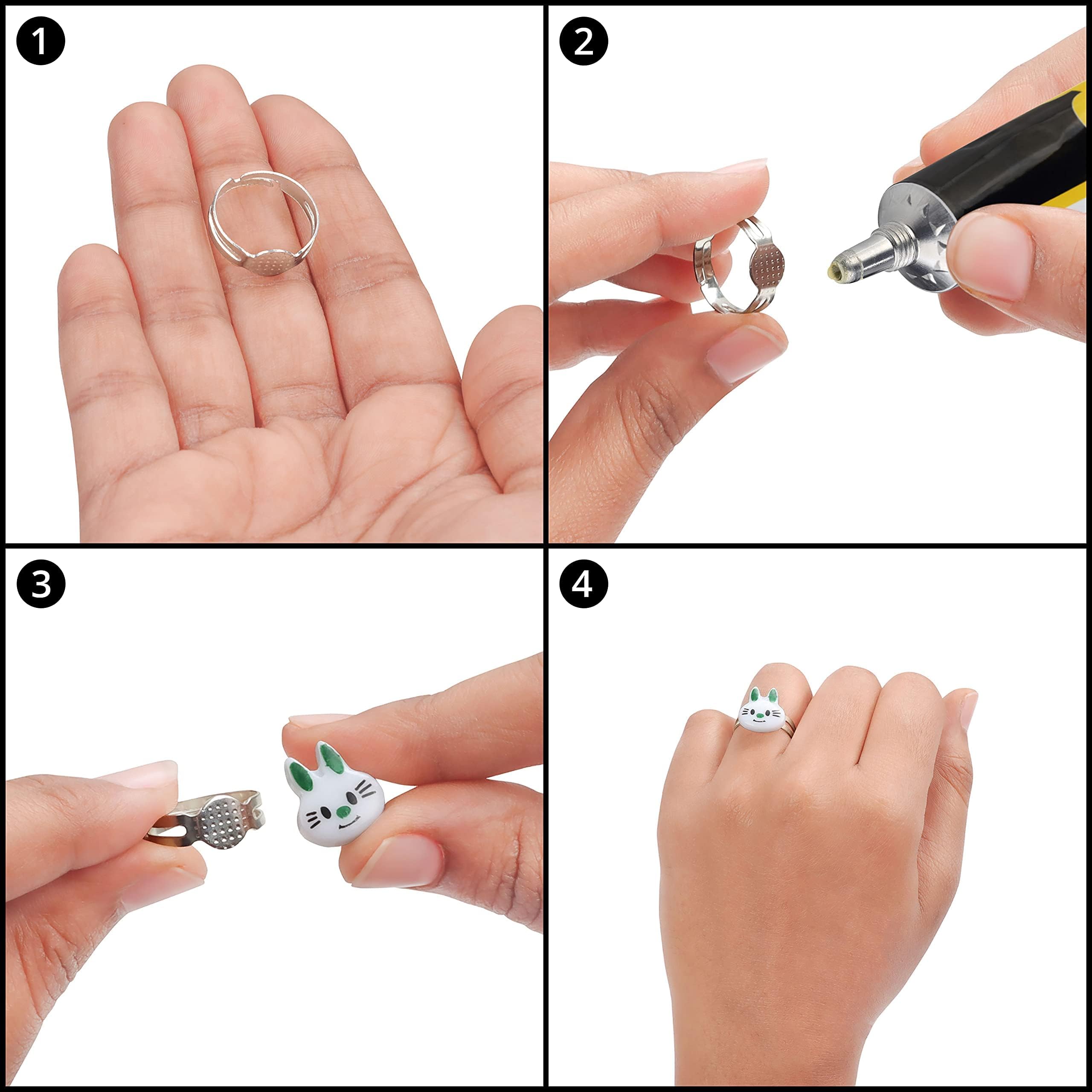 1

2

3

4