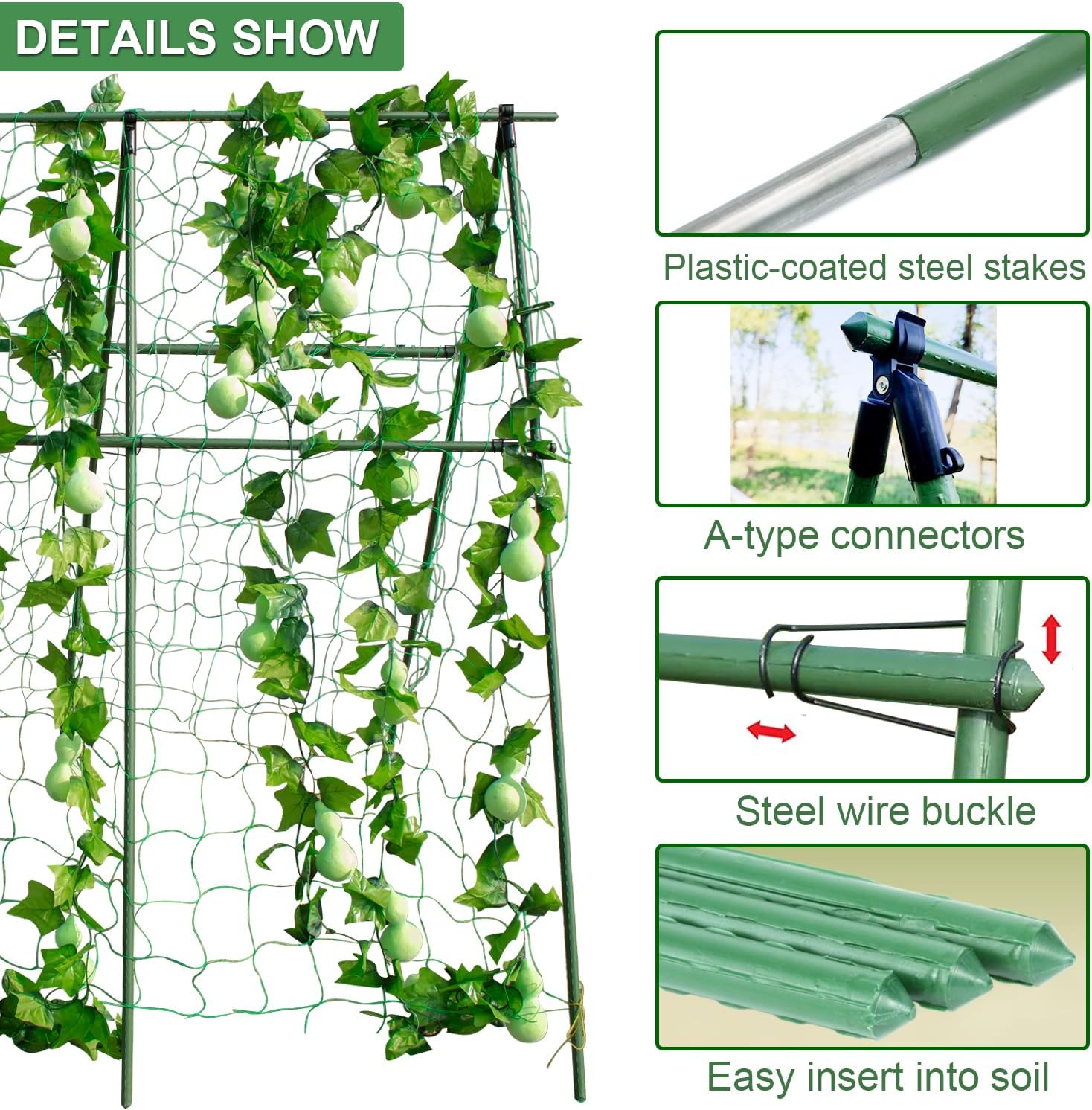 DETAILS SHOW

Plastic-coated steel stakes

A-type connectors

Steel wire buckle

Easy insert into soil