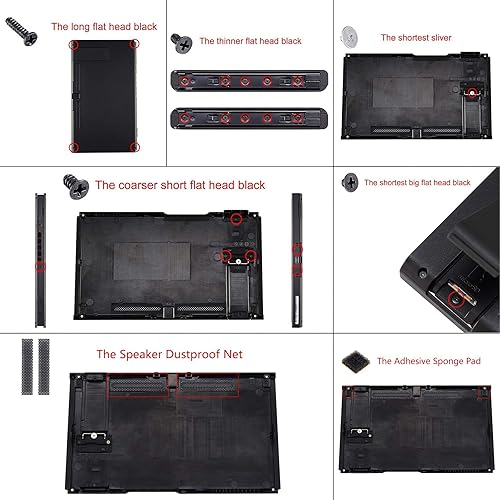 The long flat head black

The thinner flat head black

The shortest sliver

The coarser short flat head black

The shortest big flat head black

The Speaker Dustproof Net

The Adhesive Sponge Pad