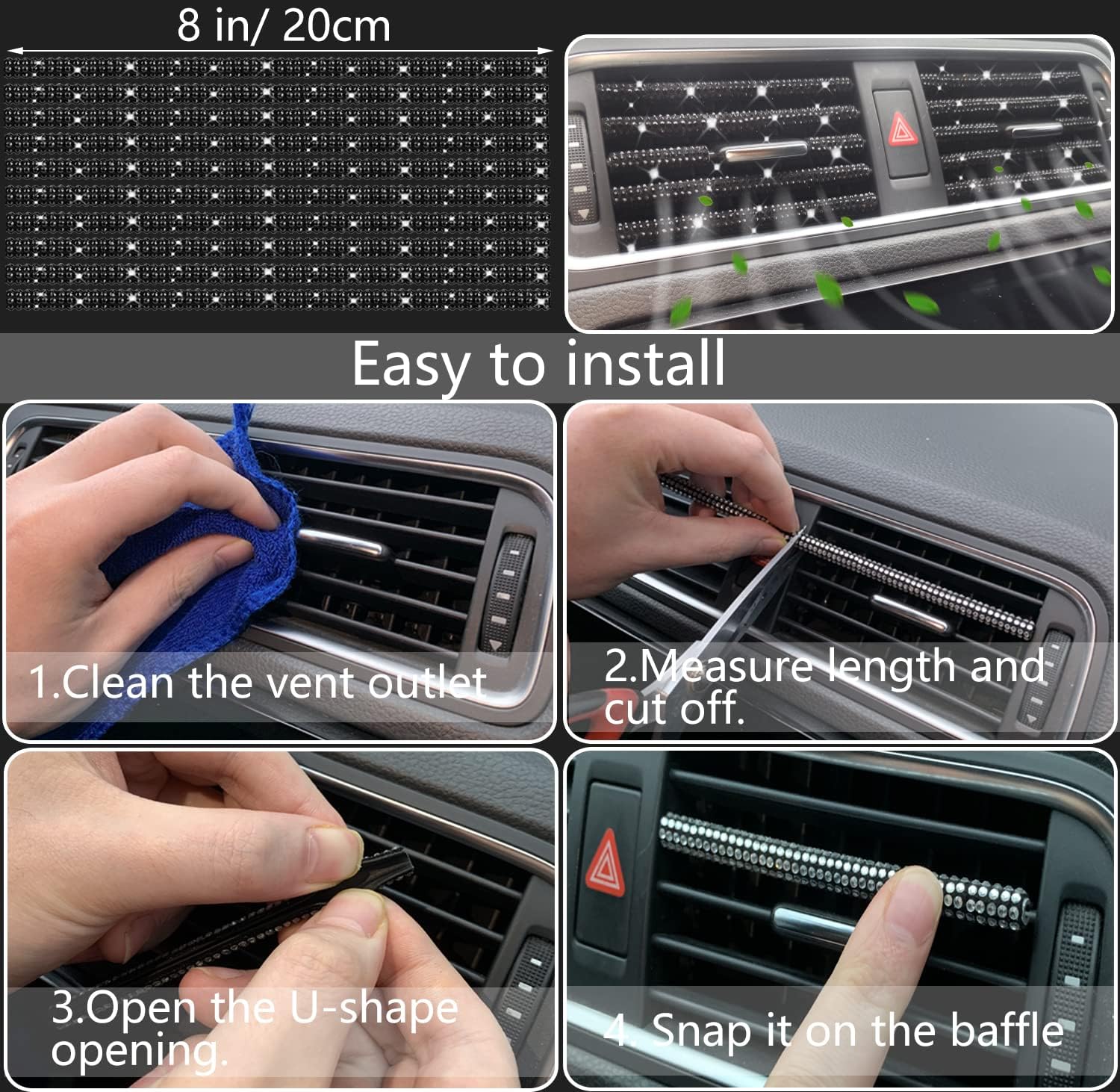 8 in/ 20cm

Easy to install

1.Clean the vent outlet

2.Measure length and cut off.

3.Open the U-shape opening.

4. Snap it on the baffle