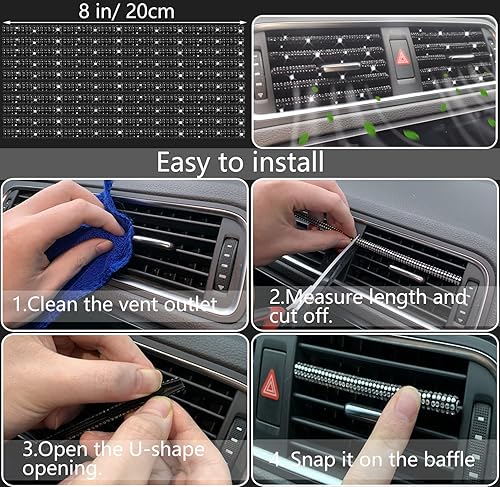 8 in/ 20cm

Easy to install

1.Clean the vent outlet

2.Measure length and cut off.

3.Open the U-shape opening.

4. Snap it on the baffle