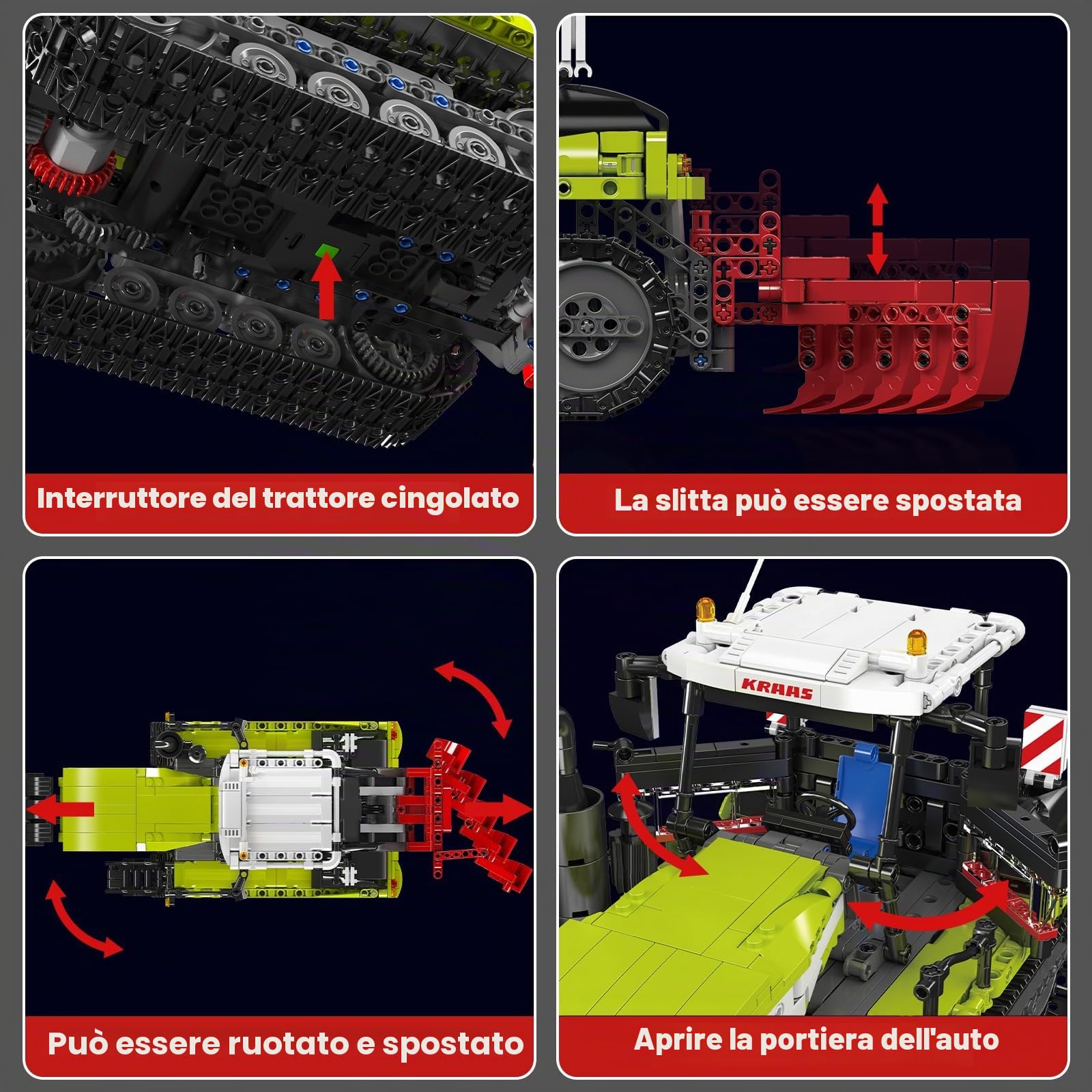 Interruttore del trattore cingolato

La slitta può essere spostata

Può essere ruotato e spostato

KRAAS

Aprire la portiera dell'auto