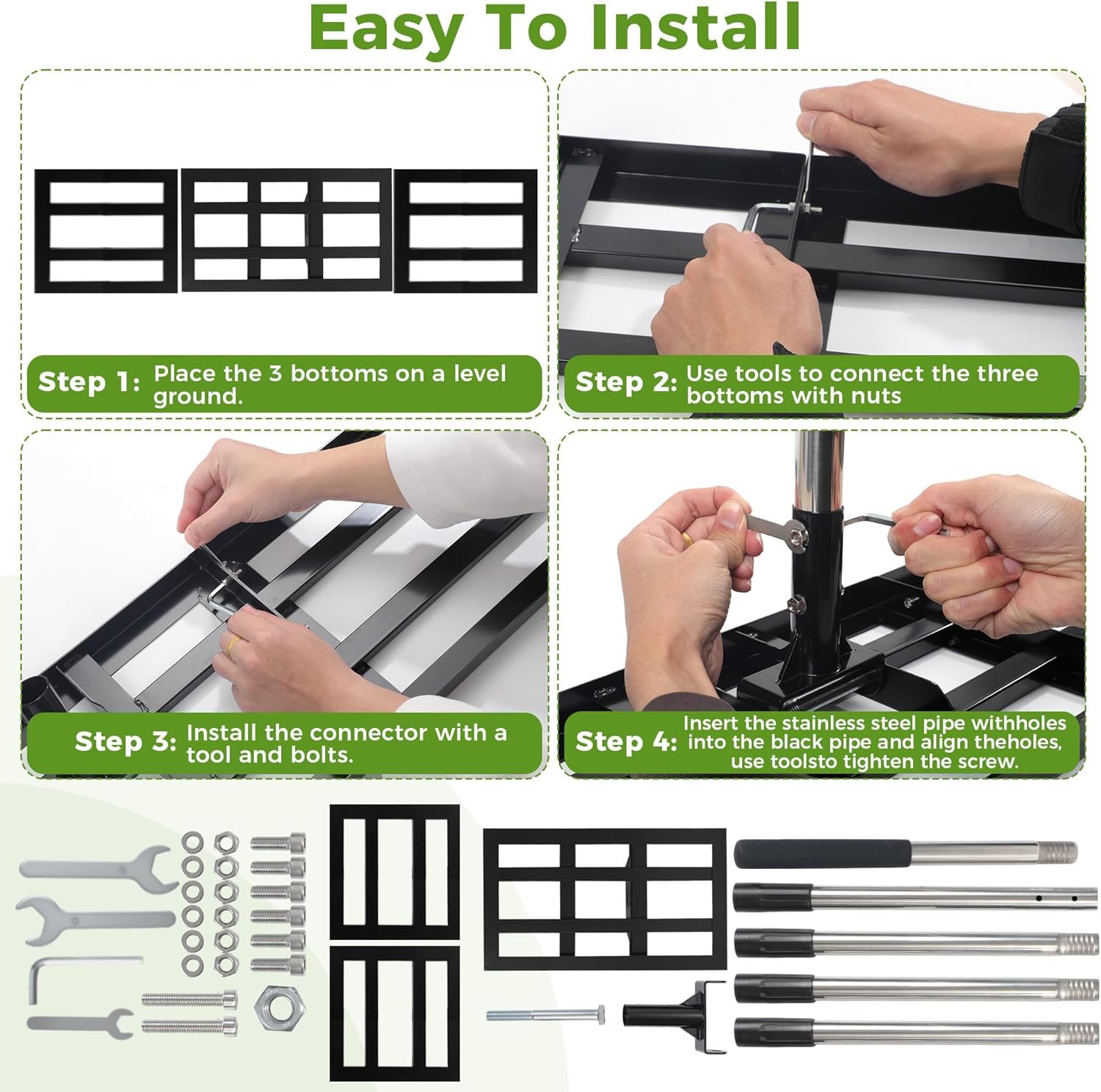 Easy To Install

Step 1: Place the 3 bottoms on a level ground.

Step 2: Use tools to connect the three bottoms with nuts

Step 3: Install the connector with a tool and bolts.

Step 4: Insert the stainless steel pipe withholes into the black pipe and align theholes, use toolsto tighten the screw.