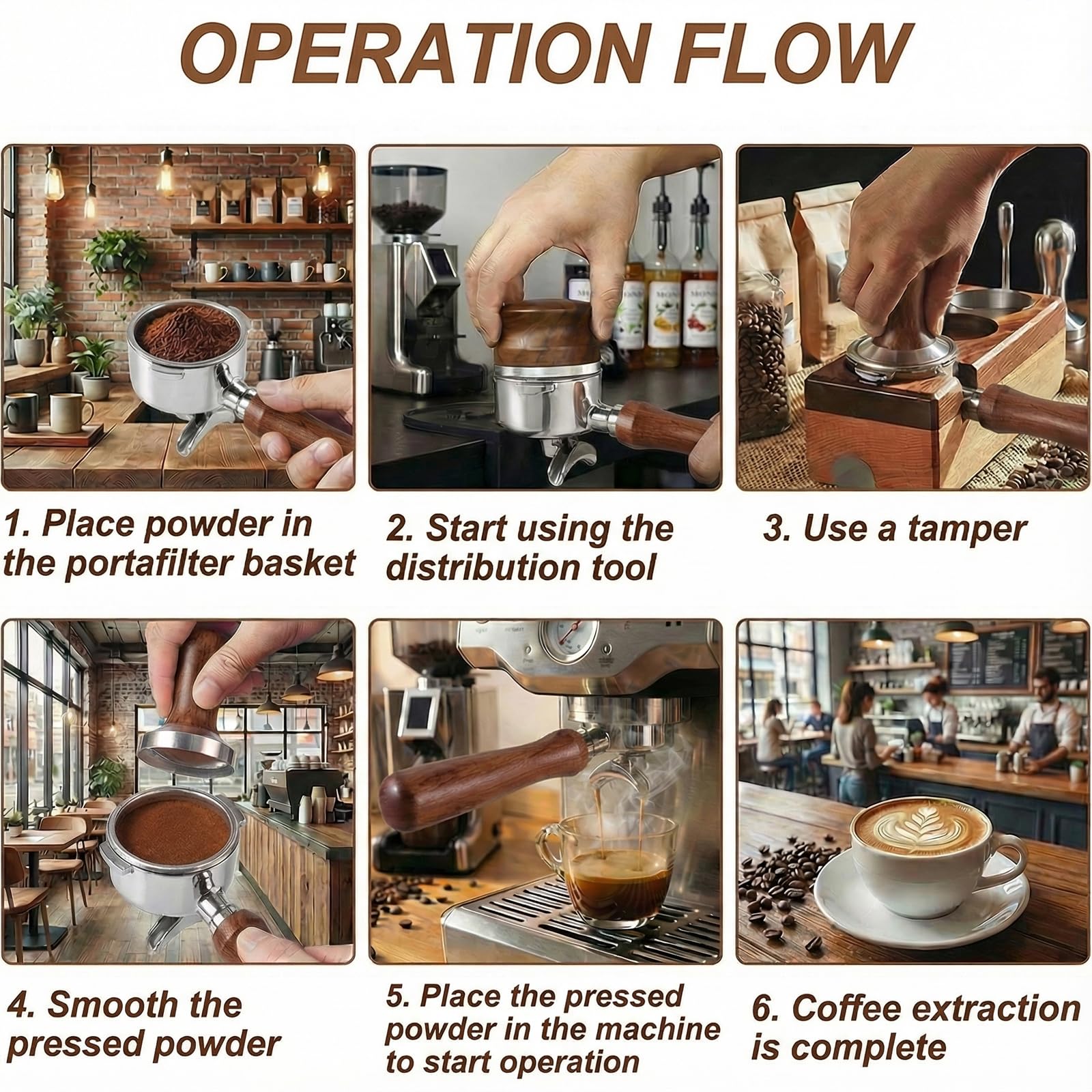 OPERATION FLOW

1. Place powder in the portafilter basket

2. Start using the distribution tool

3. Use a tamper

4. Smooth the pressed powder

5. Place the pressed powder in the machine to start operation

6. Coffee extraction is complete