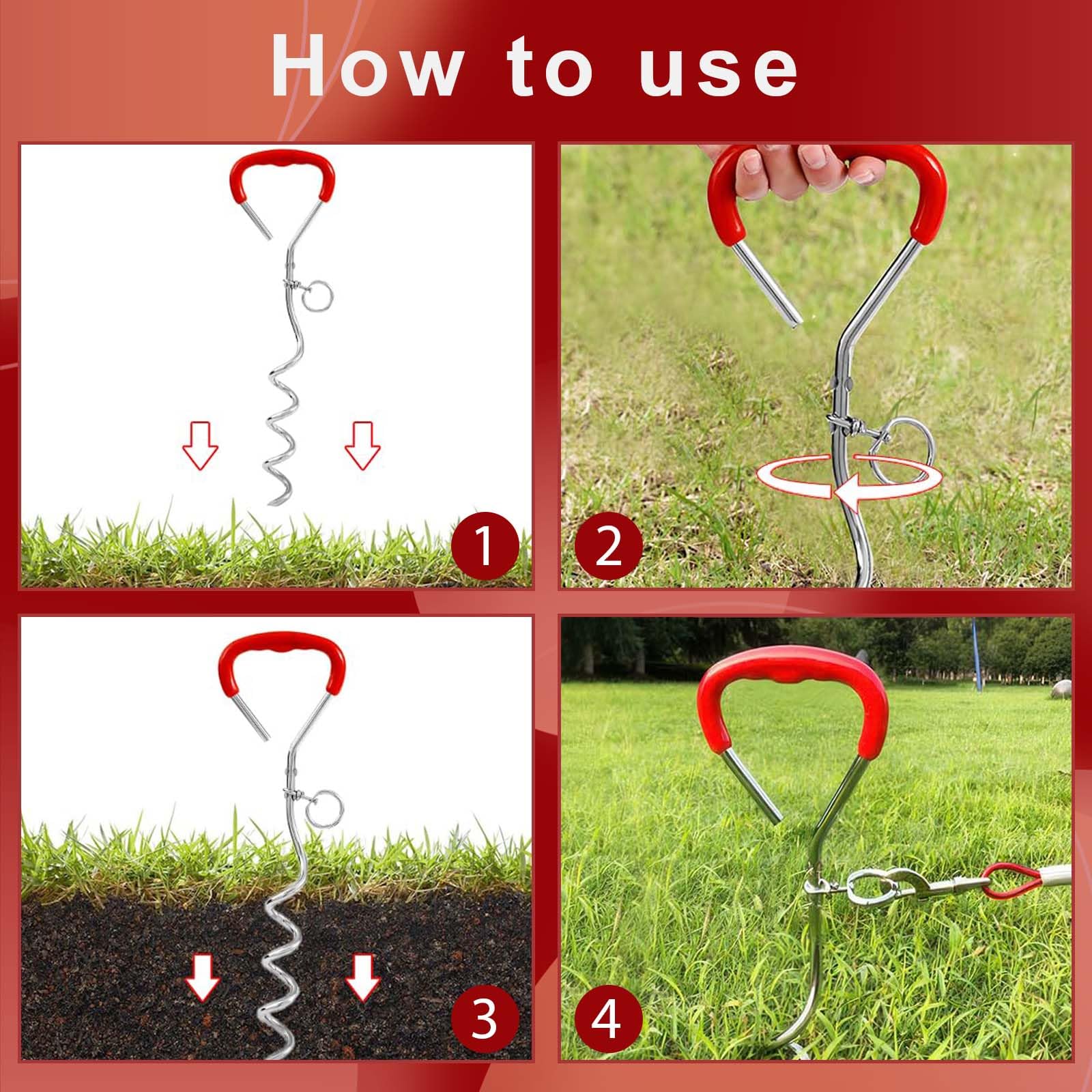 How to use

1

2

3

4