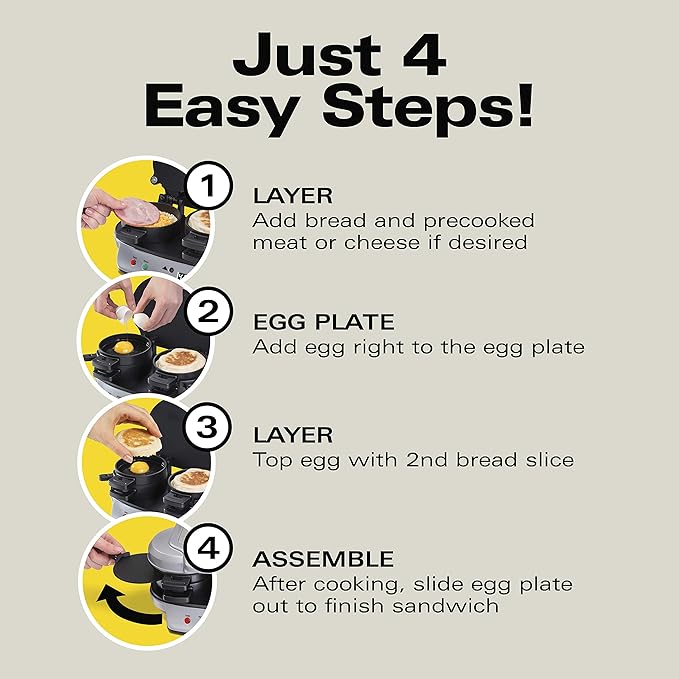 Just 4 Easy Steps!

1

LAYER
Add bread and precooked meat or cheese if desired

2

EGG PLATE
Add egg right to the egg plate

3

LAYER
Top egg with 2nd bread slice

4

ASSEMBLE
After cooking, slide egg plate out to finish sandwich