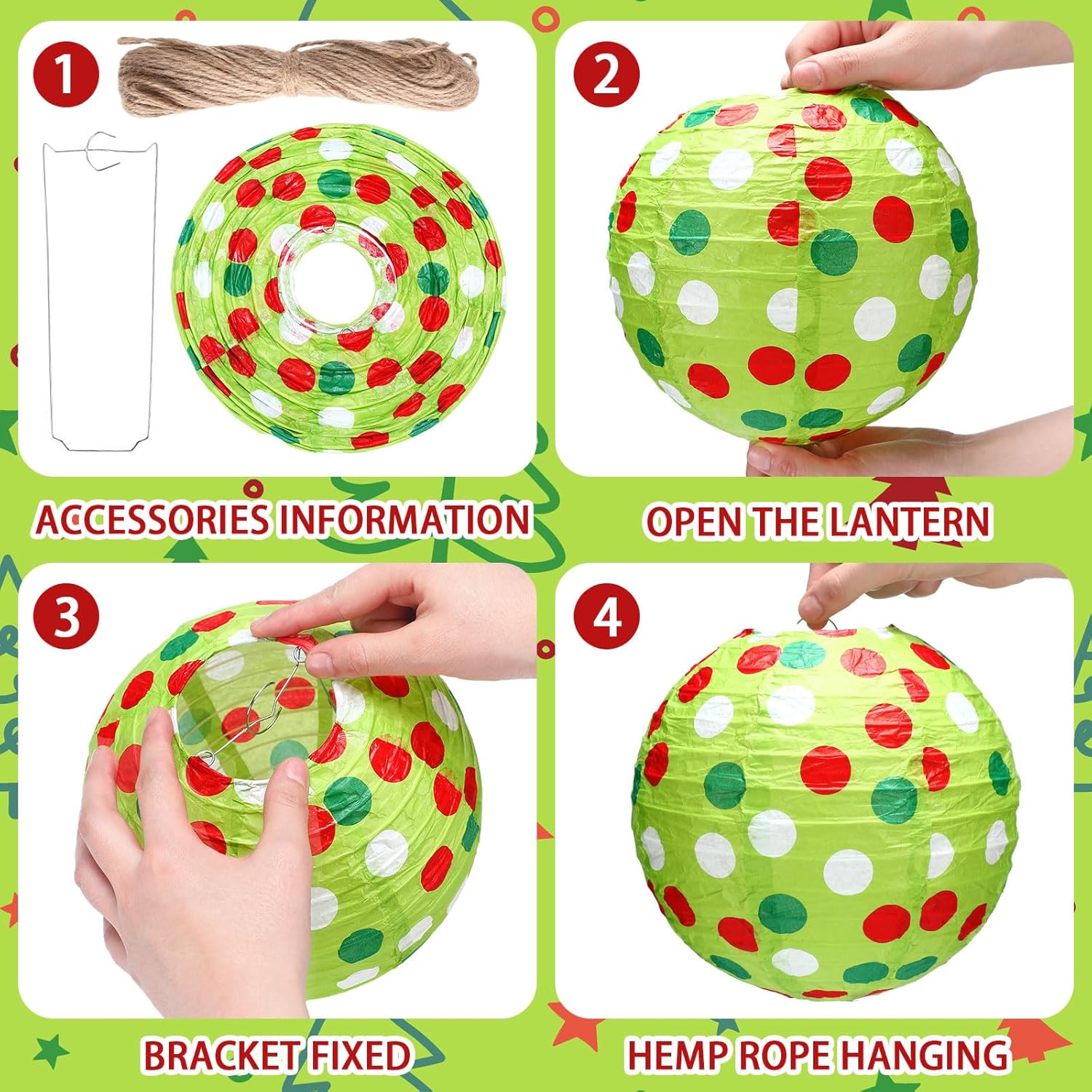 1

ACCESSORIES INFORMATION

2

OPEN THE LANTERN

3

BRACKET FIXED

4

HEMP ROPE HANGING