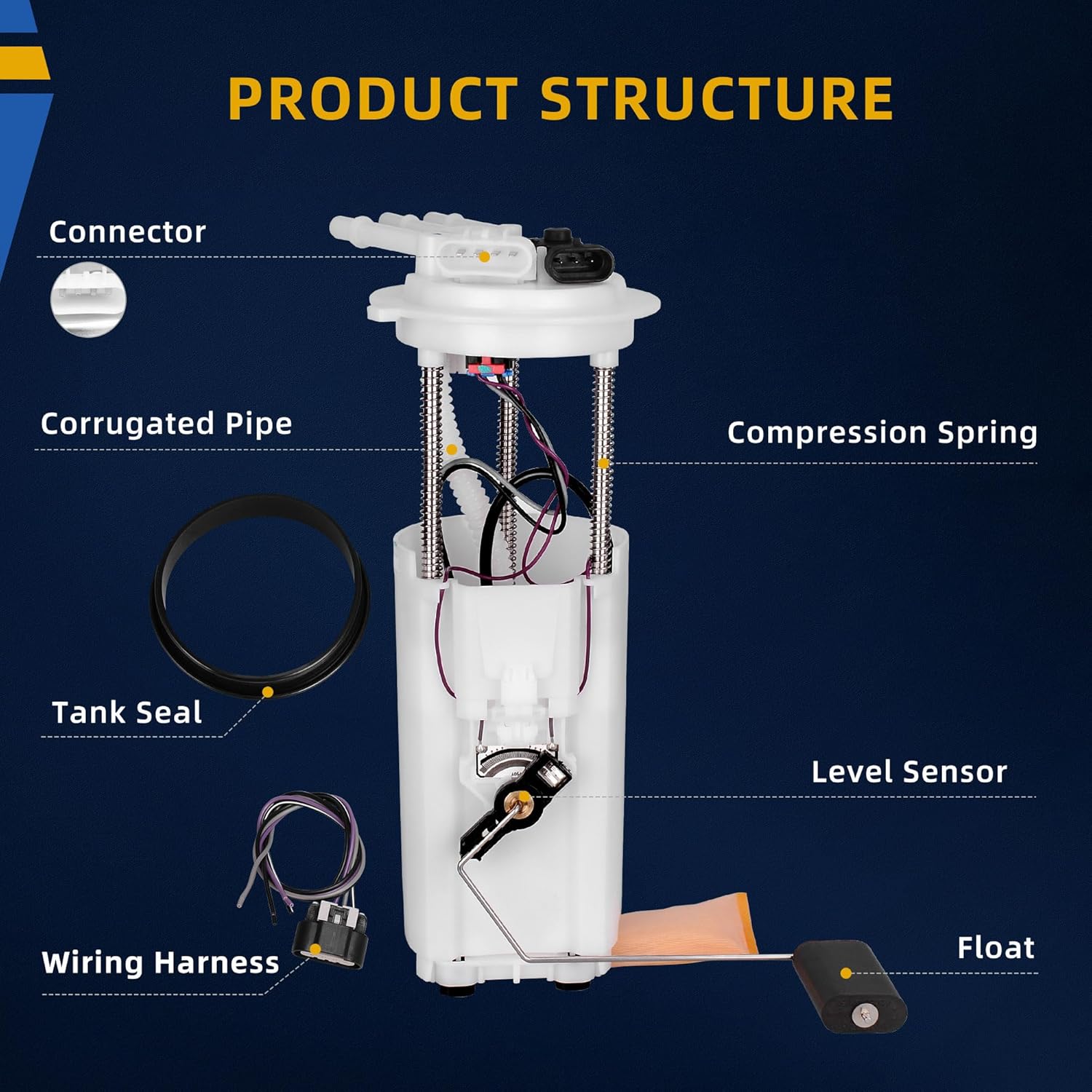 PRODUCT STRUCTURE

Connector

Corrugated Pipe

Compression Spring

Tank Seal

Level Sensor

Wiring Harness

Float