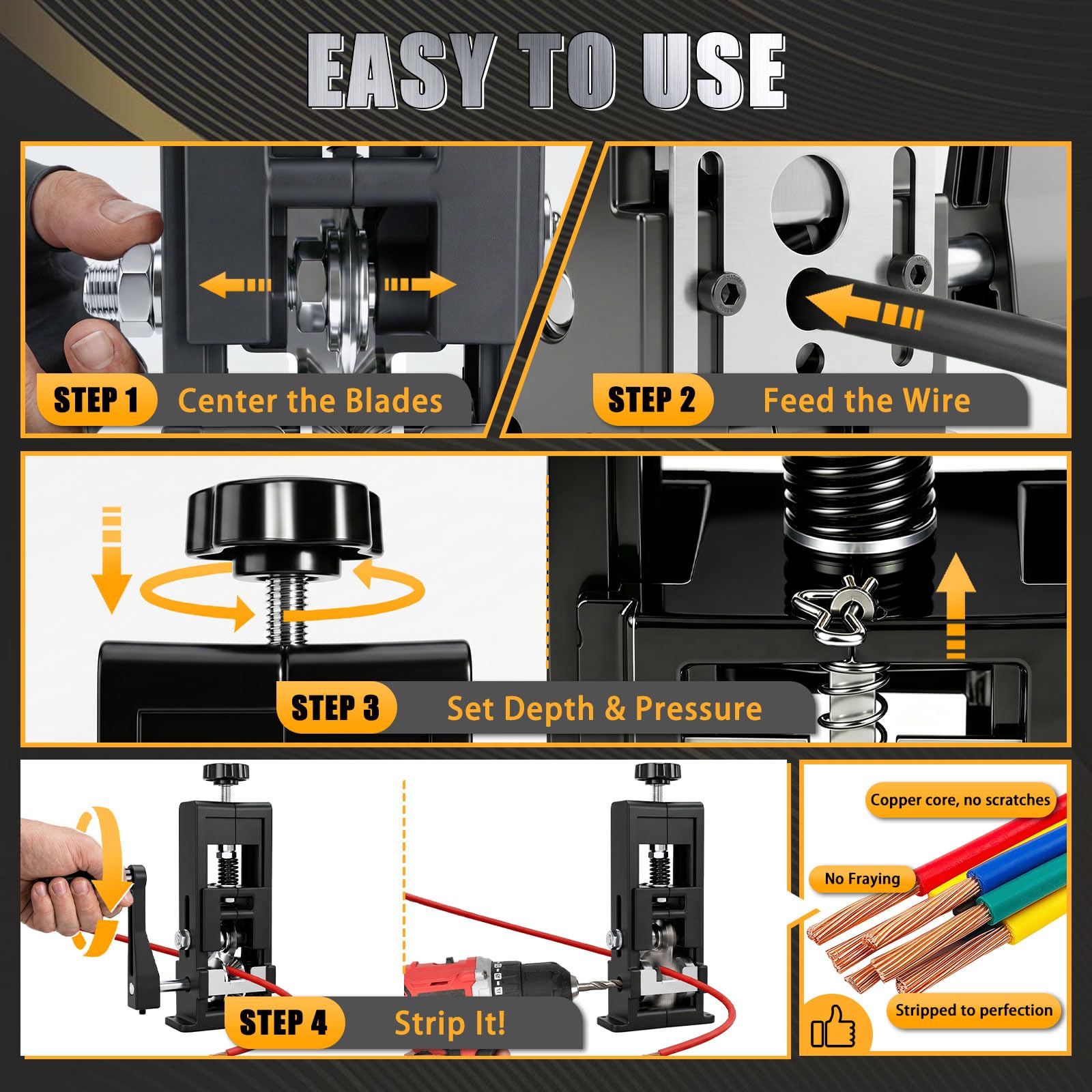 EASY TO USE

STEP 1 Center the Blades

STEP 2 Feed the Wire

STEP 3 Set Depth & Pressure

STEP 4 Strip It!

Copper core, no scratches

No Fraying

Stripped to perfection