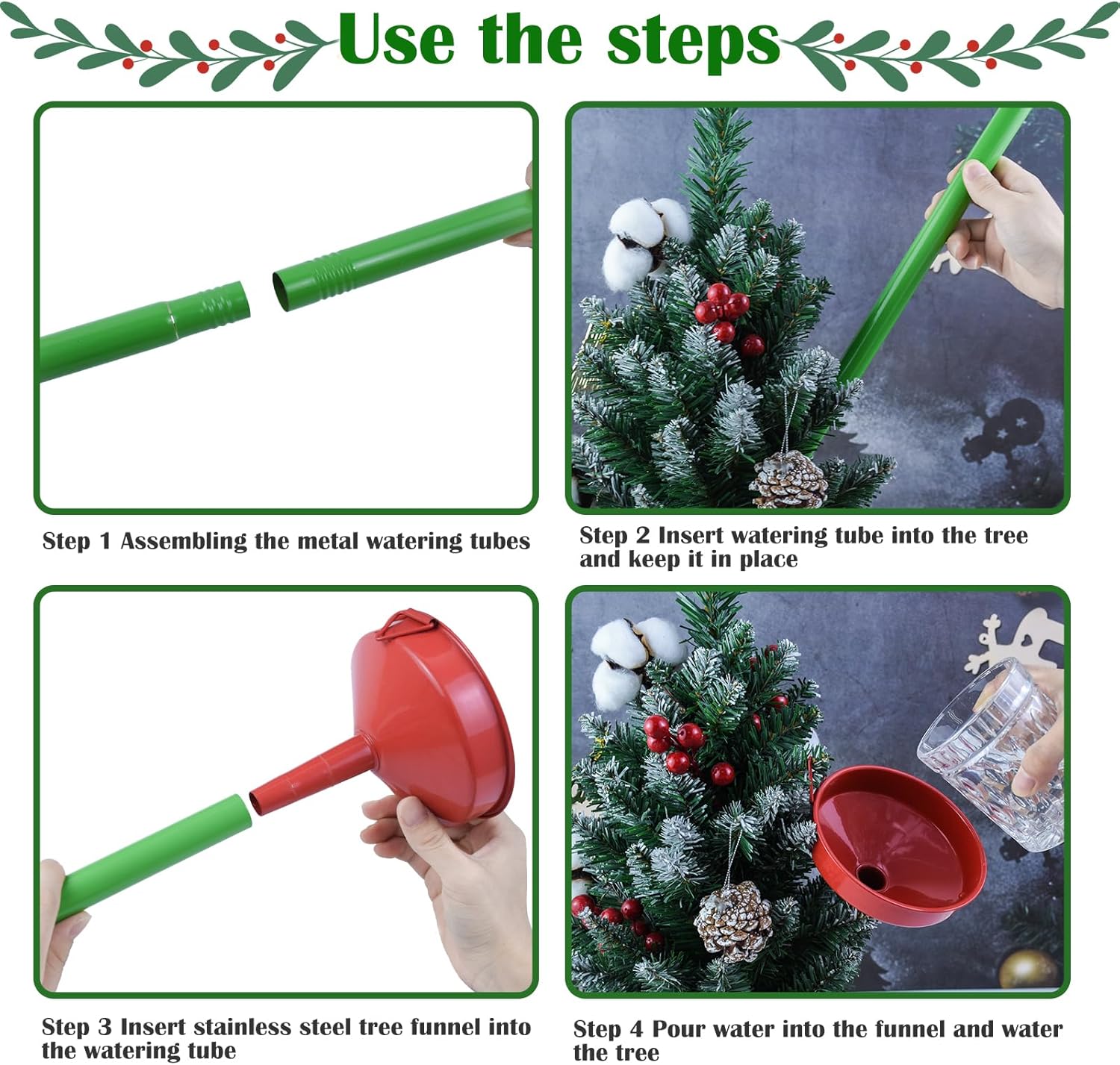 Use the steps

Step 1 Assembling the metal watering tubes

Step 2 Insert watering tube into the tree and keep it in place

Step 3 Insert stainless steel tree funnel into the watering tube

Step 4 Pour water into the funnel and water the tree