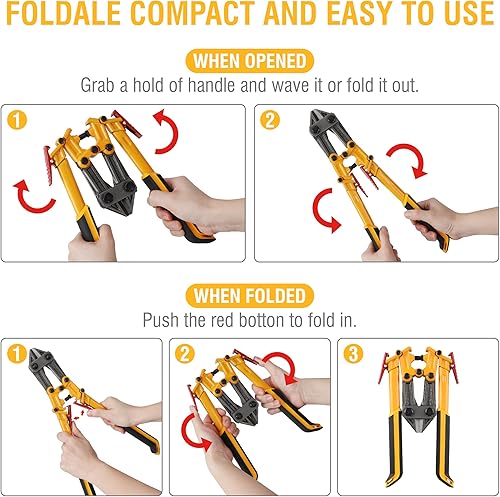 FOLDALE COMPACT AND EASY TO USE

WHEN OPENED
Grab a hold of handle and wave it or fold it out.

1

2

WHEN FOLDED
Push the red botton to fold in.

1

2

3